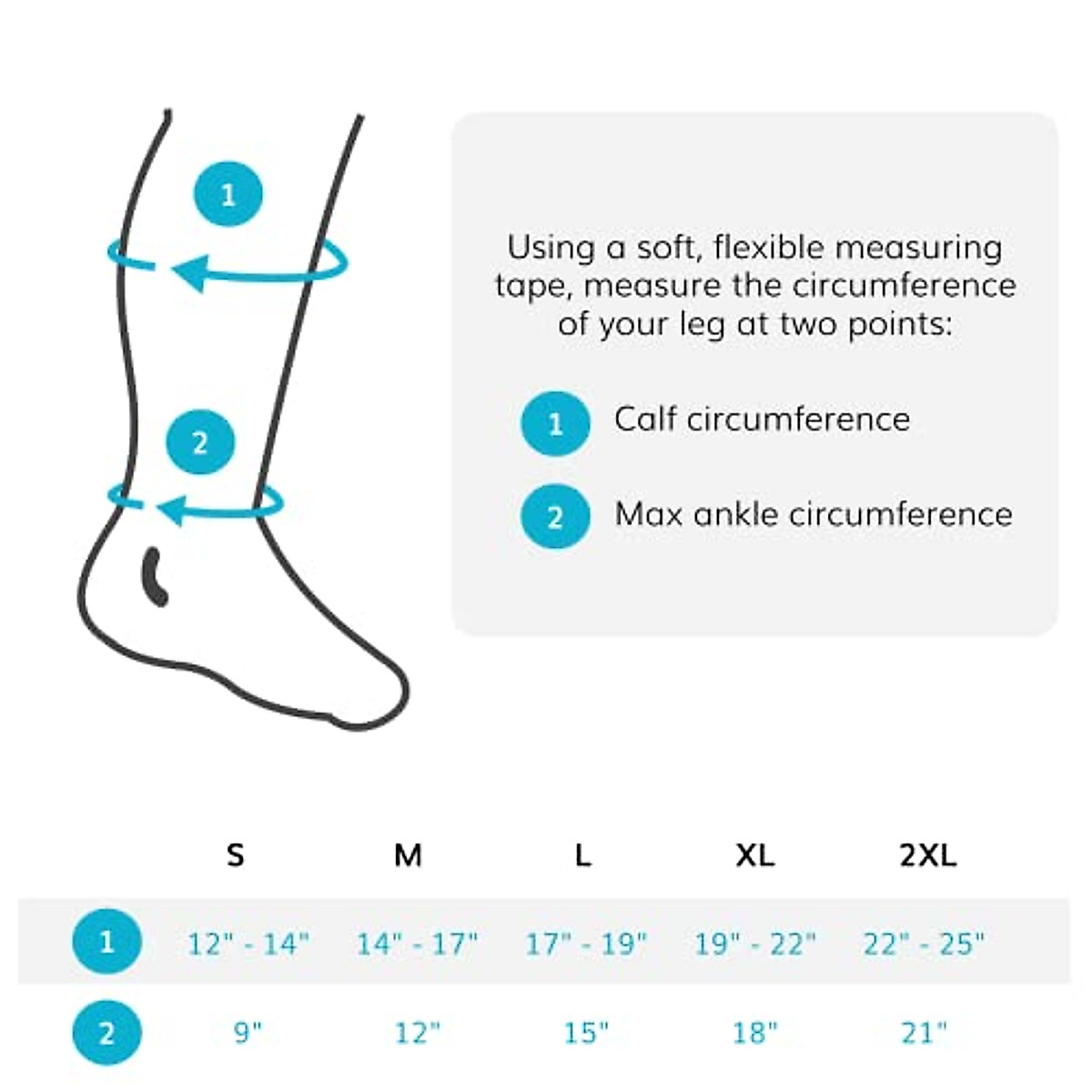 1

2

Using a soft, flexible measuring tape, measure the circumference of your leg at two points:

1 Calf circumference

2 Max ankle circumference

| | S | M | L | XL | 2XL |
|---|---|---|---|---|---|
| 1 | 12" - 14" | 14" - 17" | 17" - 19" | 19" - 22" | 22" - 25" |
| 2 | 9" | 12" | 15" | 18" | 21" |