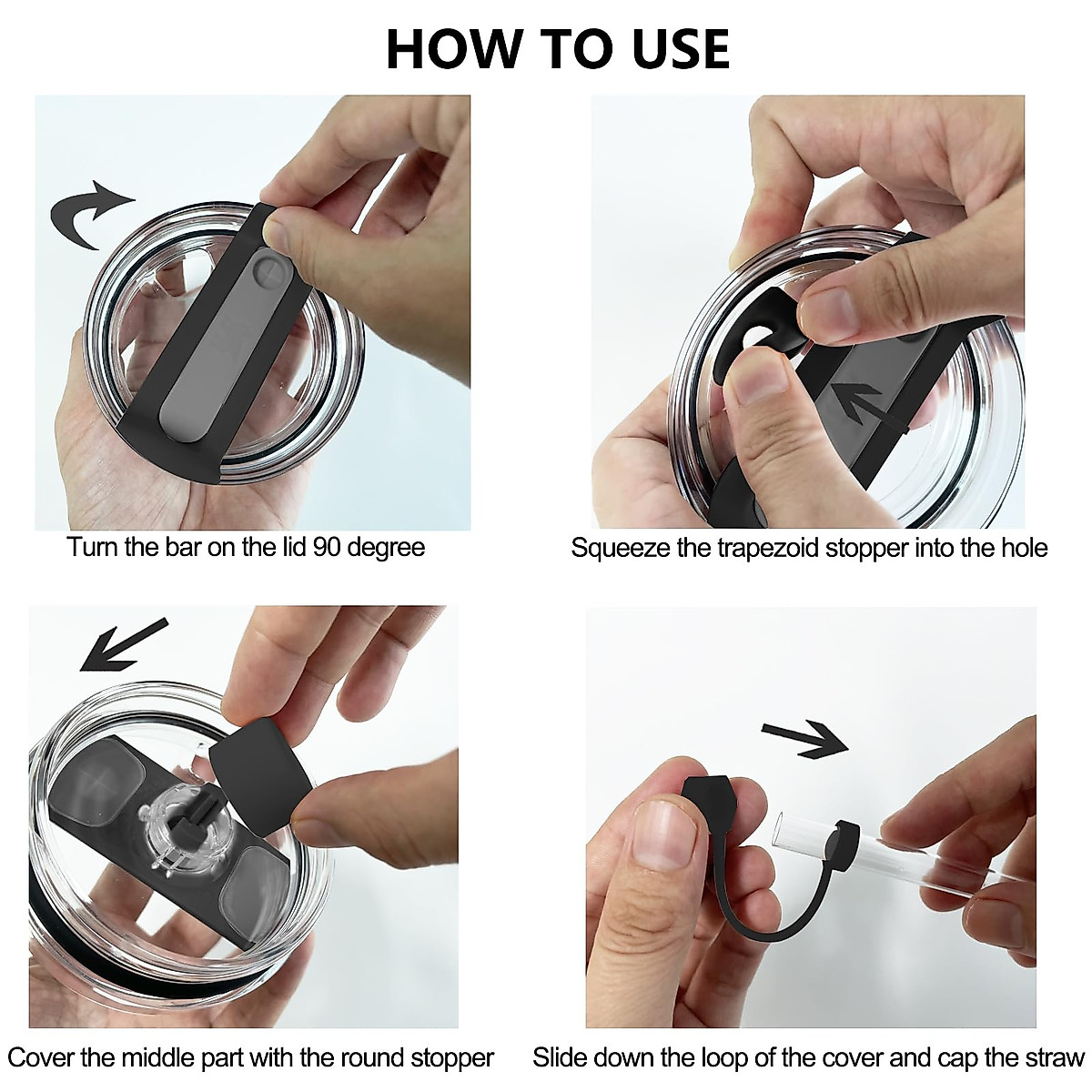 HOW TO USE

Turn the bar on the lid 90 degree

Squeeze the trapezoid stopper into the hole

Cover the middle part with the round stopper

Slide down the loop of the cover and cap the straw