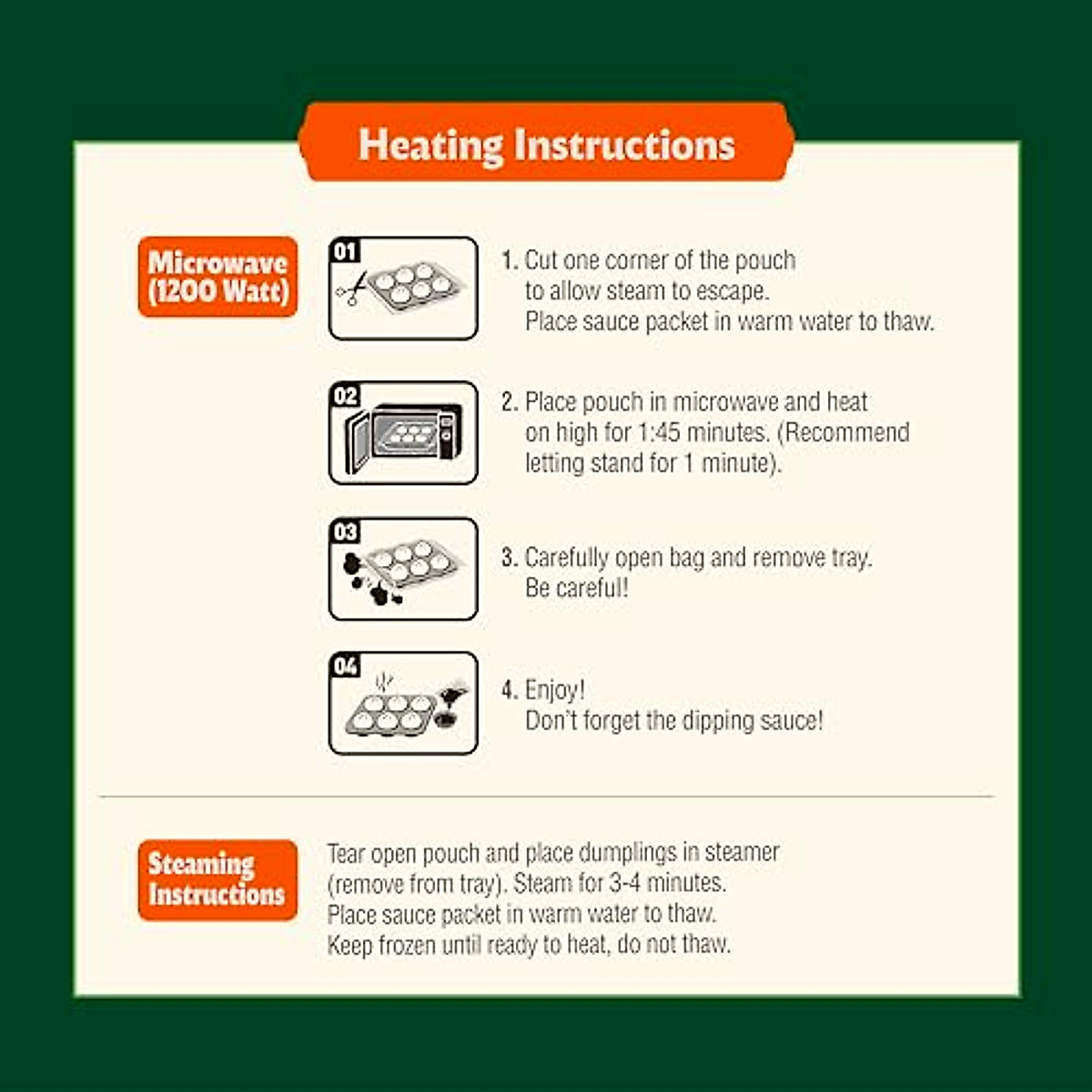 Heating Instructions

Microwave (1200 Watt)

01

1. Cut one corner of the pouch to allow steam to escape. Place sauce packet in warm water to thaw.

02

2. Place pouch in microwave and heat on high for 1:45 minutes. (Recommend letting stand for 1 minute).

03

3. Carefully open bag and remove tray. Be careful!

04

4. Enjoy! Don't forget the dipping sauce!

Steaming Instructions

Tear open pouch and place dumplings in steamer (remove from tray). Steam for 3-4 minutes. Place sauce packet in warm water to thaw. Keep frozen until ready to heat, do not thaw.