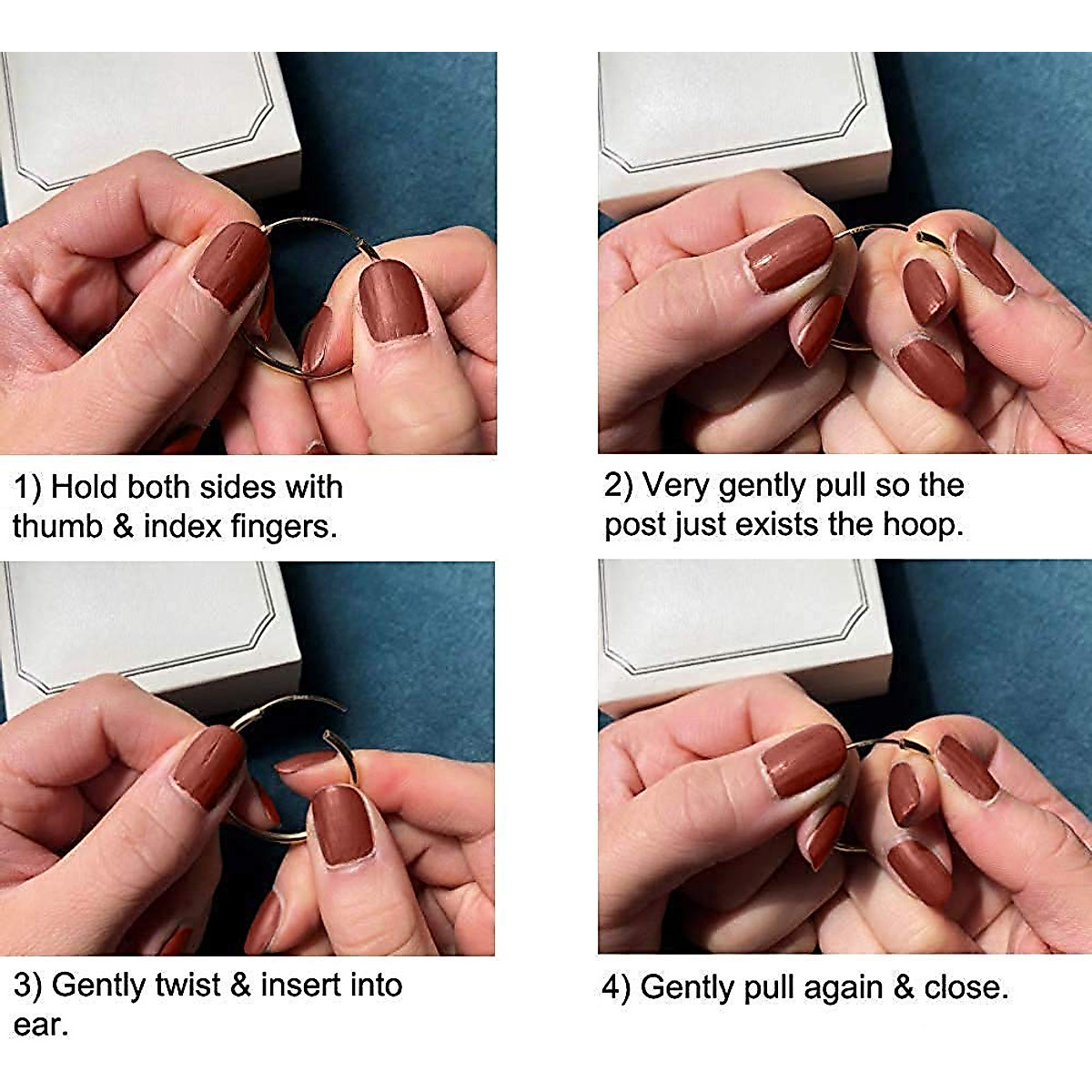 1) Hold both sides with thumb & index fingers.

2) Very gently pull so the post just exists the hoop.

3) Gently twist & insert into ear.

4) Gently pull again & close.