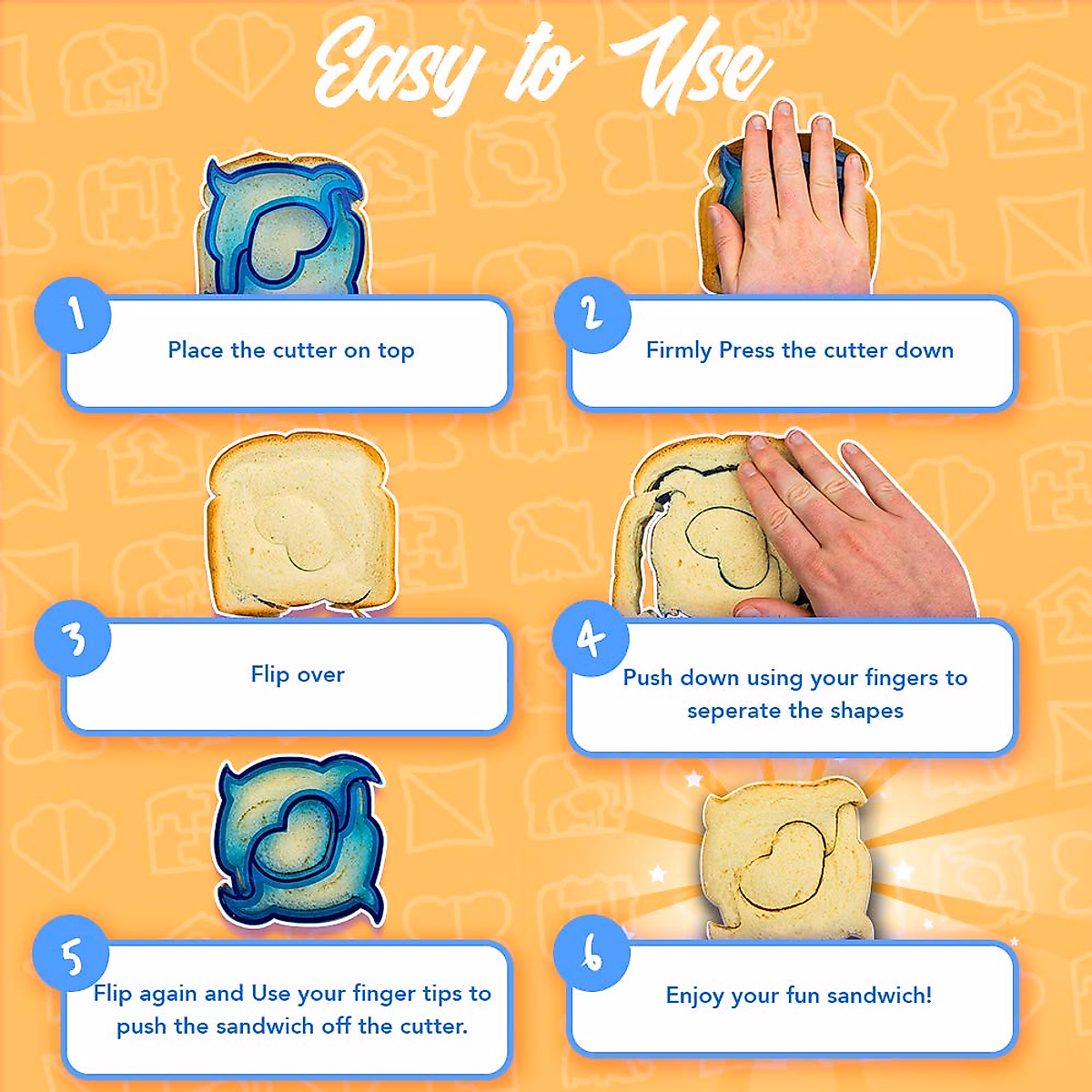 Easy to Use

1
Place the cutter on top

2
Firmly Press the cutter down

3
Flip over

4
Push down using your fingers to seperate the shapes

5
Flip again and Use your finger tips to push the sandwich off the cutter.

6
Enjoy your fun sandwich!