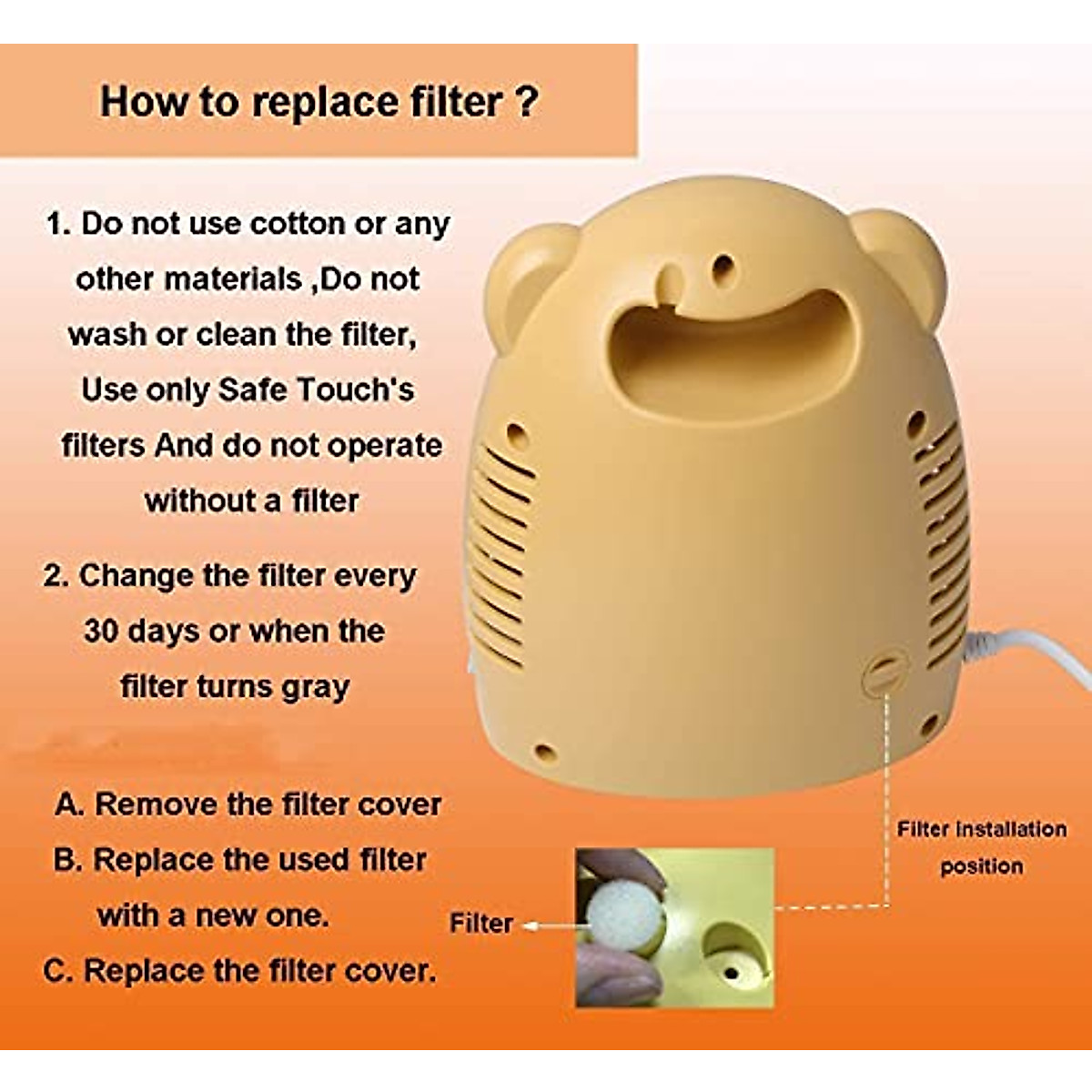 How to replace filter ?

1. Do not use cotton or any other materials ,Do not wash or clean the filter, Use only Safe Touch's filters And do not operate without a filter

2. Change the filter every 30 days or when the filter turns gray

A. Remove the filter cover

B. Replace the used filter with a new one.

C. Replace the filter cover.

Filter

Filter installation position