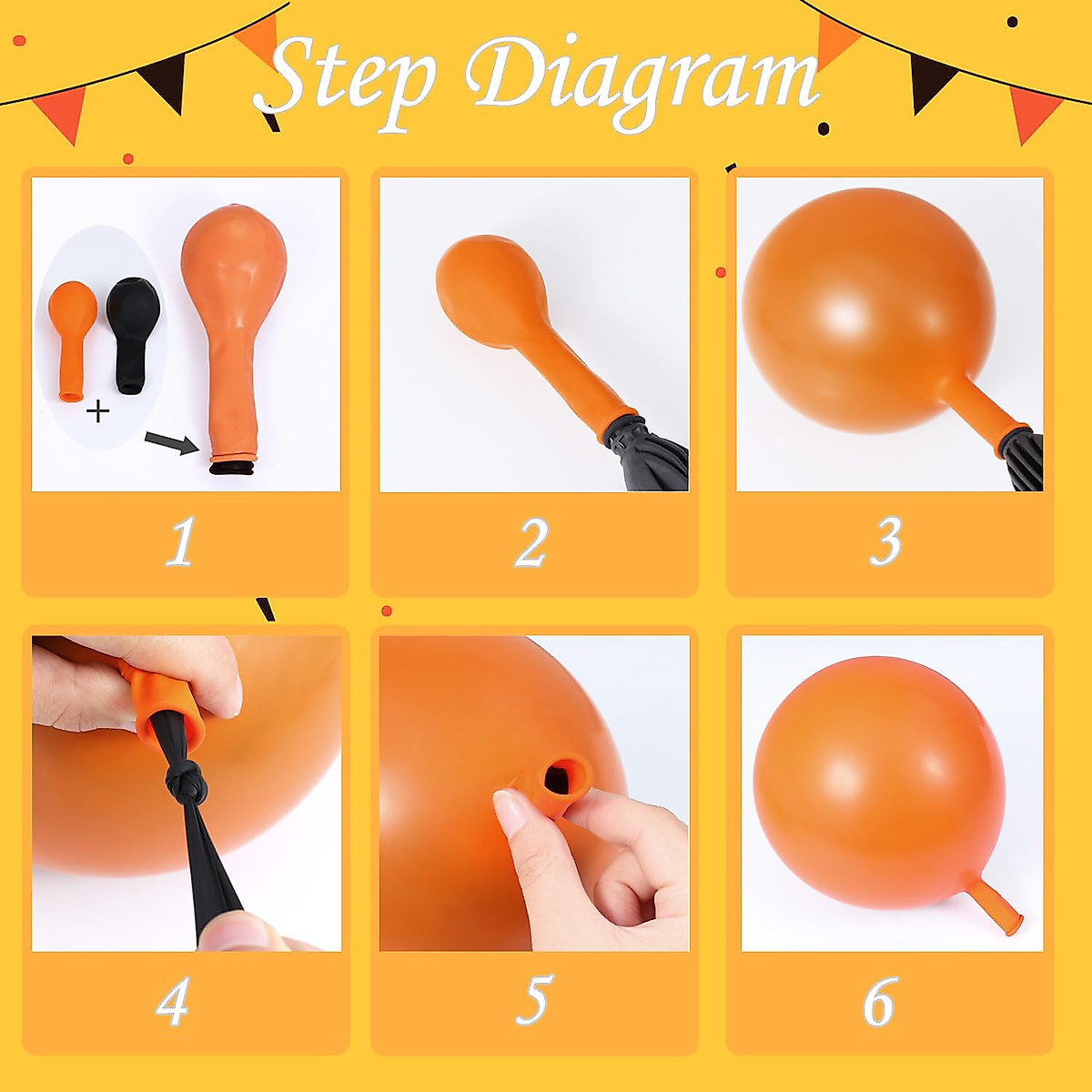 Step Diagram

+

1

2

3

4

5

6