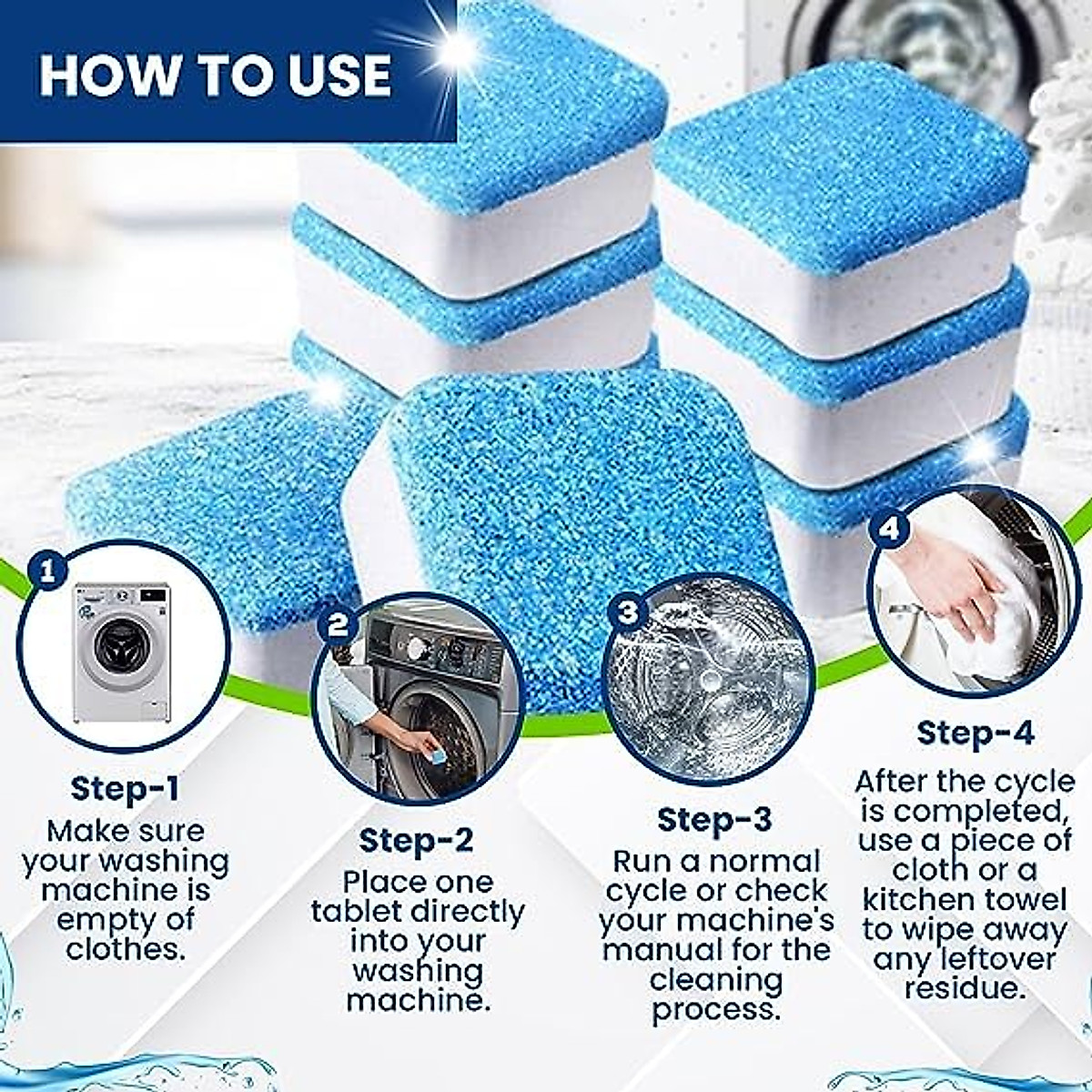 HOW TO USE

1

Step-1
Make sure your washing machine is empty of clothes.

2

Step-2
Place one tablet directly into your washing machine.

3

Step-3
Run a normal cycle or check your machine's manual for the cleaning process.

4

Step-4
After the cycle is completed, use a piece of cloth or a kitchen towel to wipe away any leftover residue.