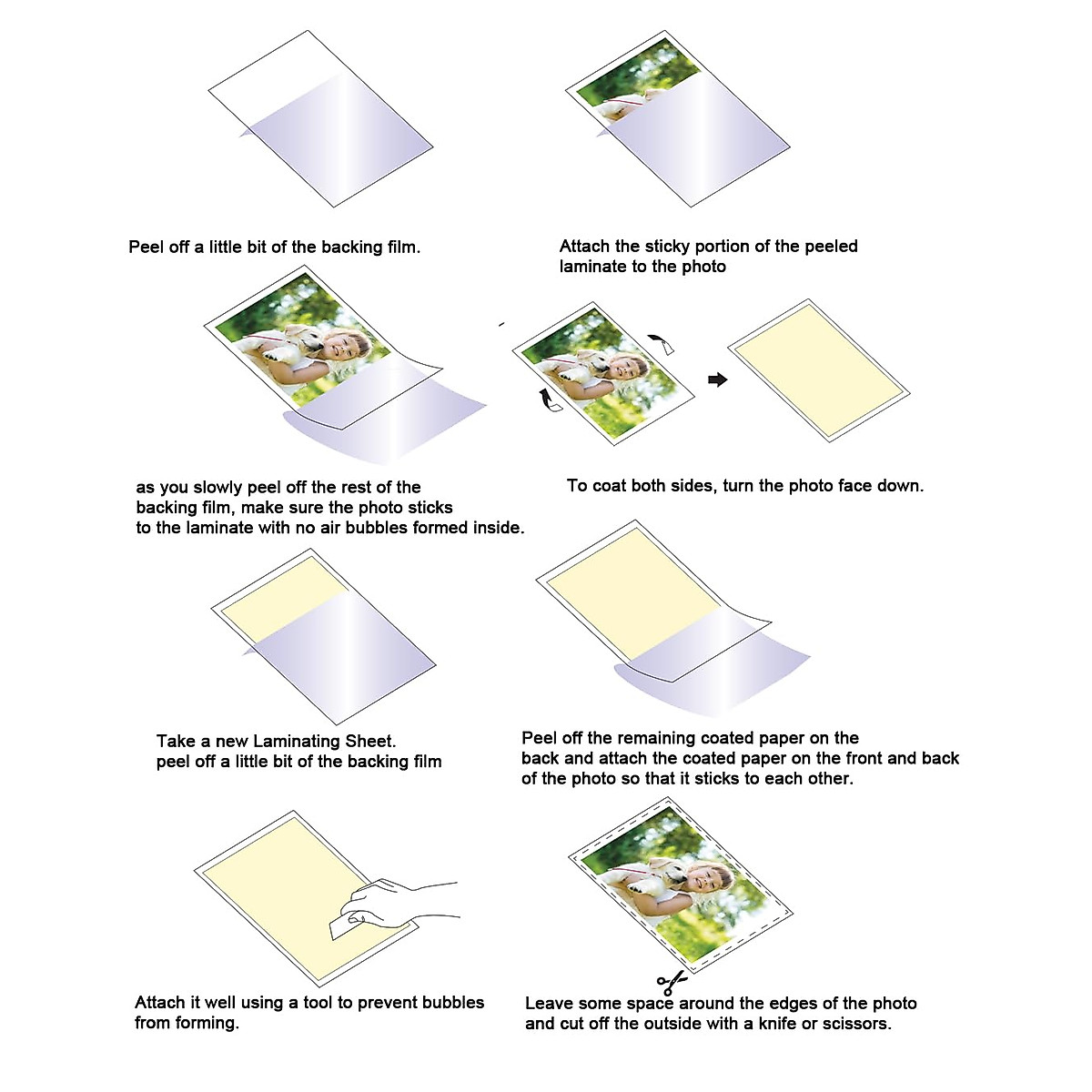 Peel off a little bit of the backing film.

Attach the sticky portion of the peeled laminate to the photo

as you slowly peel off the rest of the backing film, make sure the photo sticks to the laminate with no air bubbles formed inside.

To coat both sides, turn the photo face down.

Take a new Laminating Sheet.
peel off a little bit of the backing film

Peel off the remaining coated paper on the back and attach the coated paper on the front and back of the photo so that it sticks to each other.

Attach it well using a tool to prevent bubbles from forming.

Leave some space around the edges of the photo and cut off the outside with a knife or scissors.