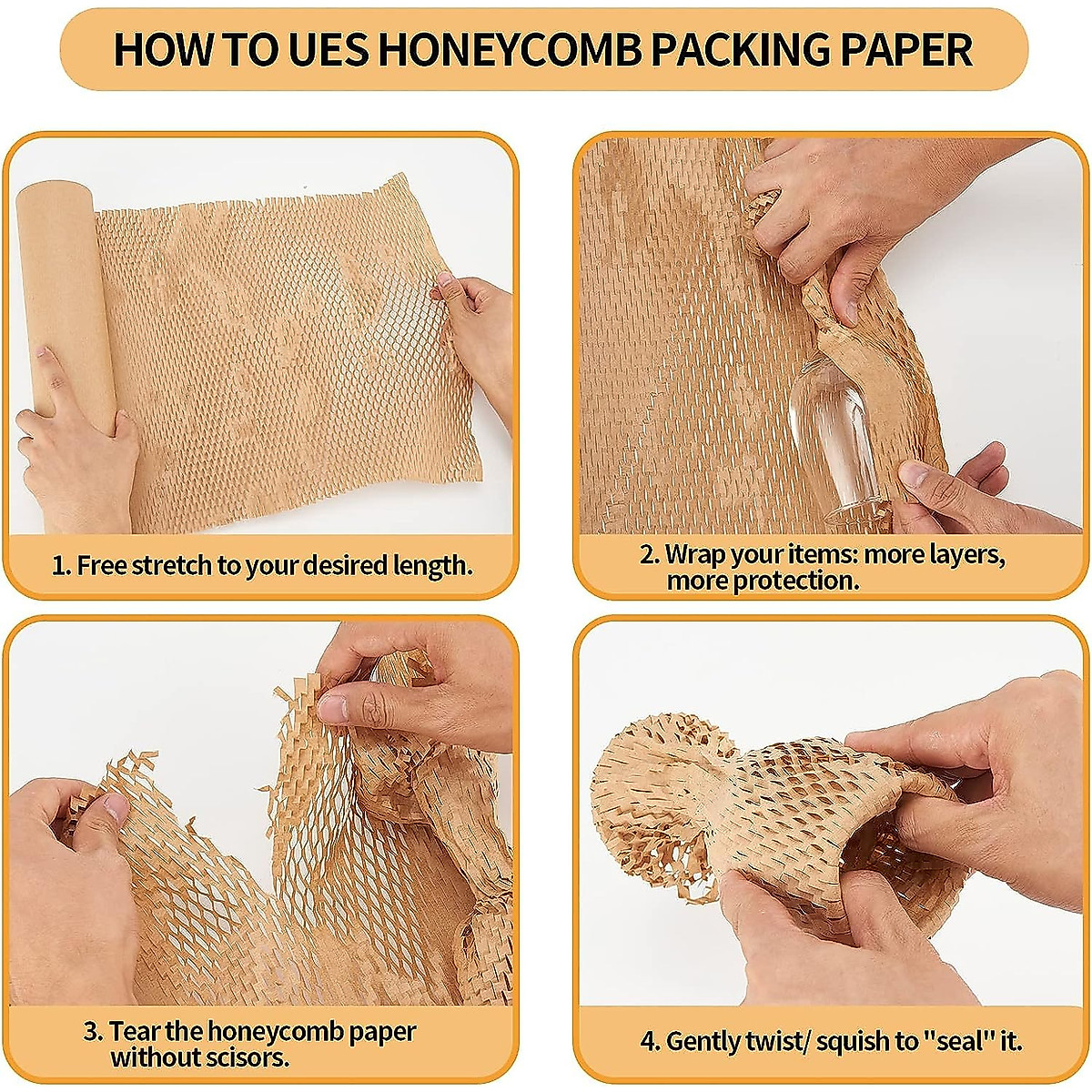 HOW TO UES HONEYCOMB PACKING PAPER

1. Free stretch to your desired length.

2. Wrap your items: more layers, more protection.

3. Tear the honeycomb paper without scisors.

4. Gently twist/ squish to "seal" it.