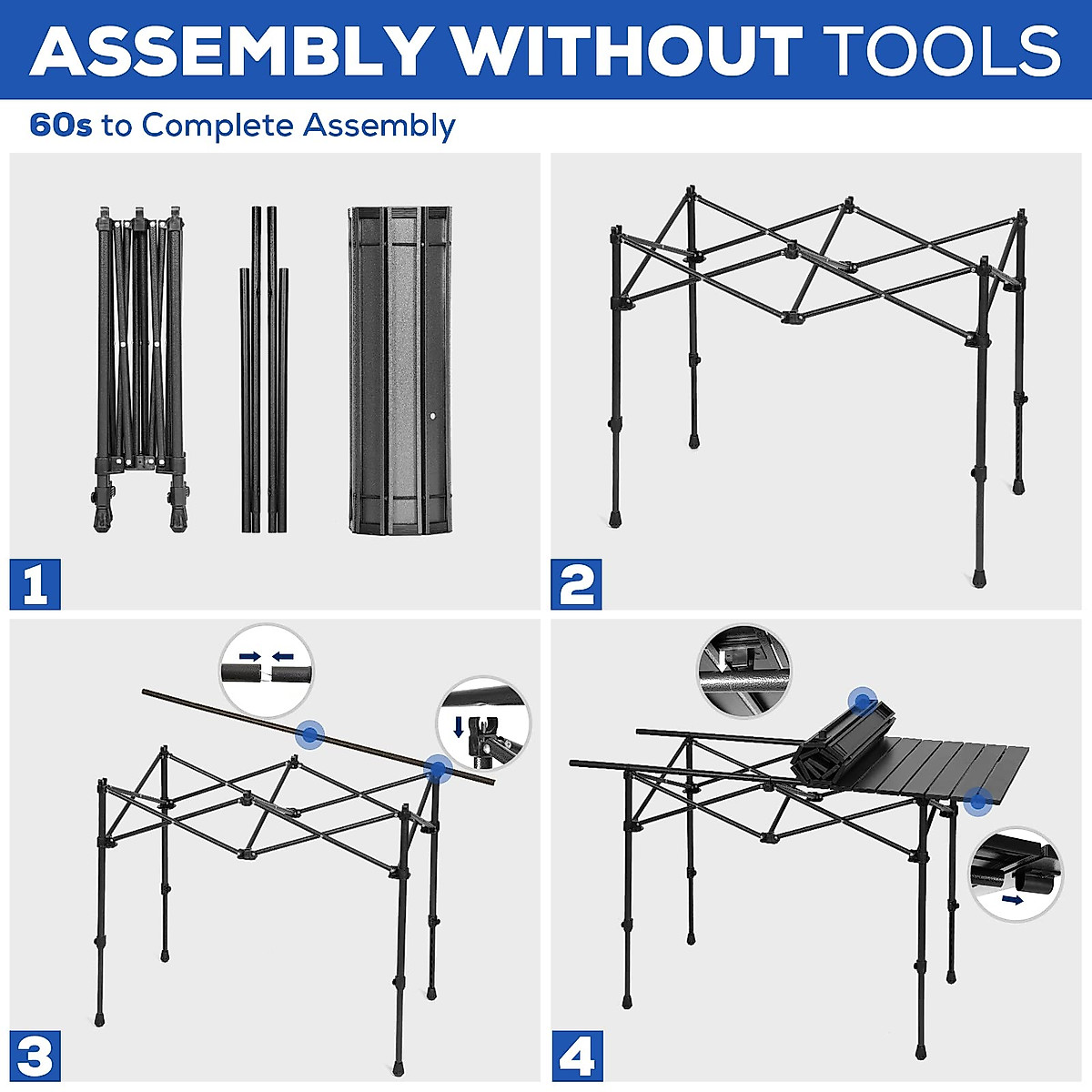 ASSEMBLY WITHOUT TOOLS

60s to Complete Assembly

1

2

3

4