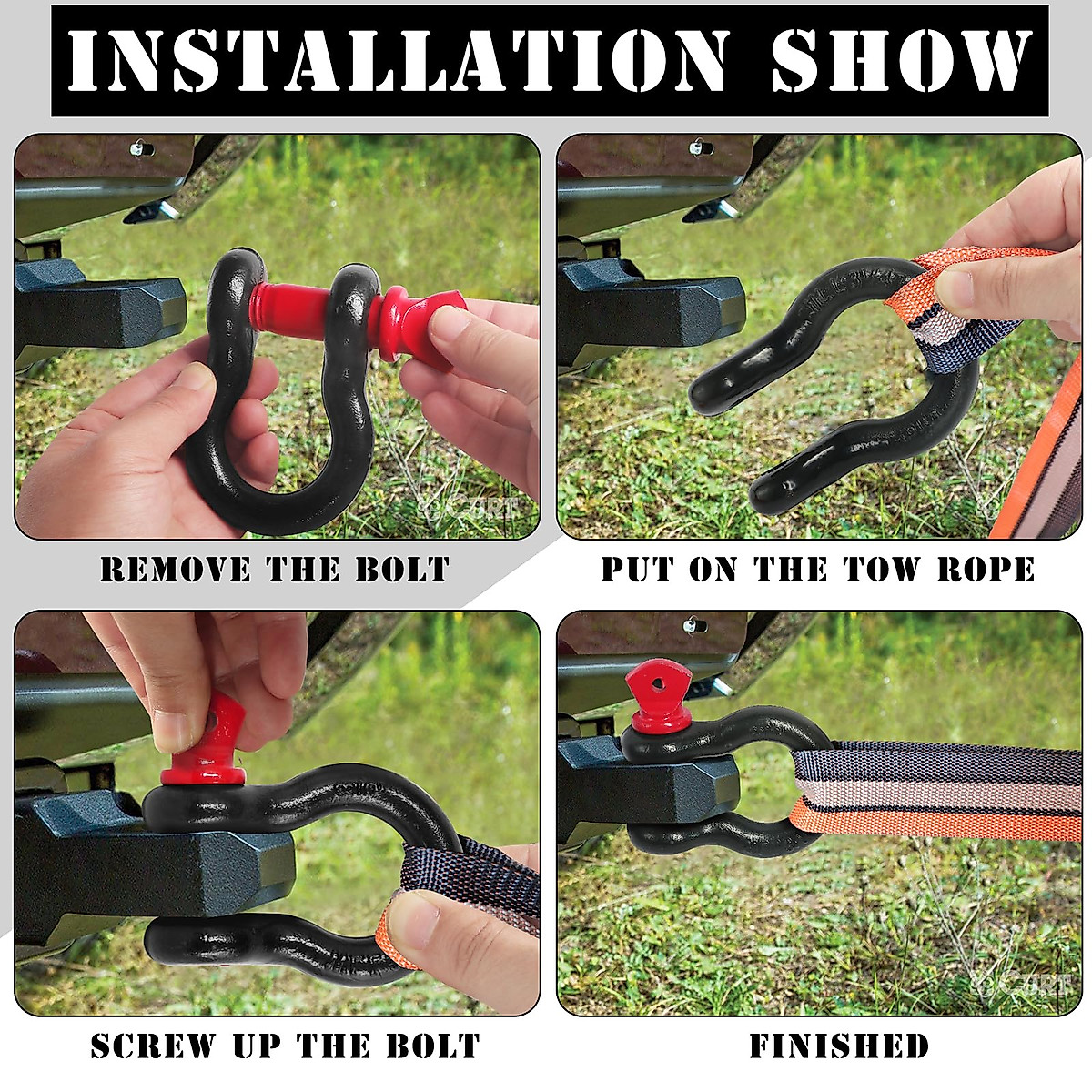 INSTALLATION SHOW

REMOVE THE BOLT

PUT ON THE TOW ROPE

SCREW UP THE BOLT

FINISHED