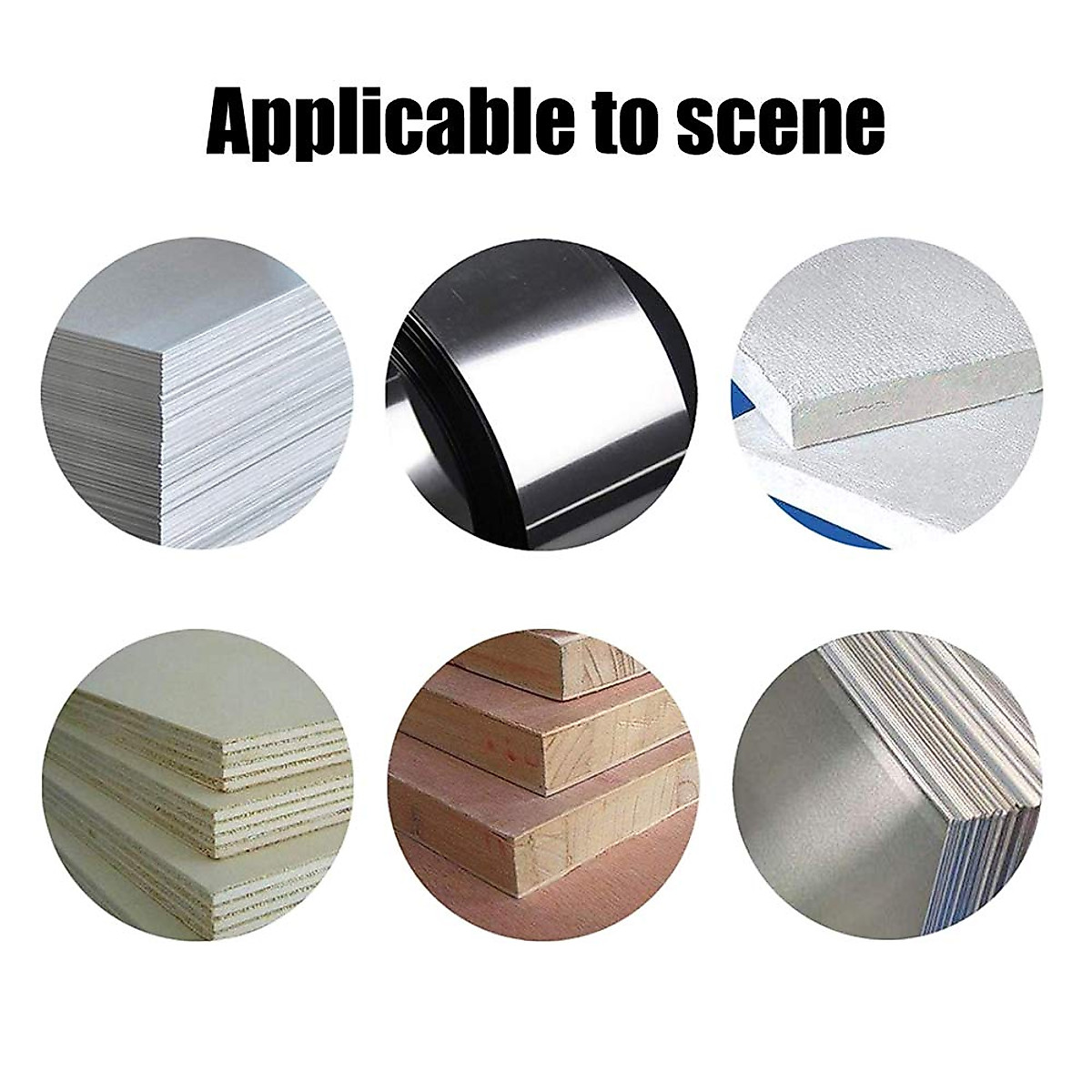 Applicable to scene