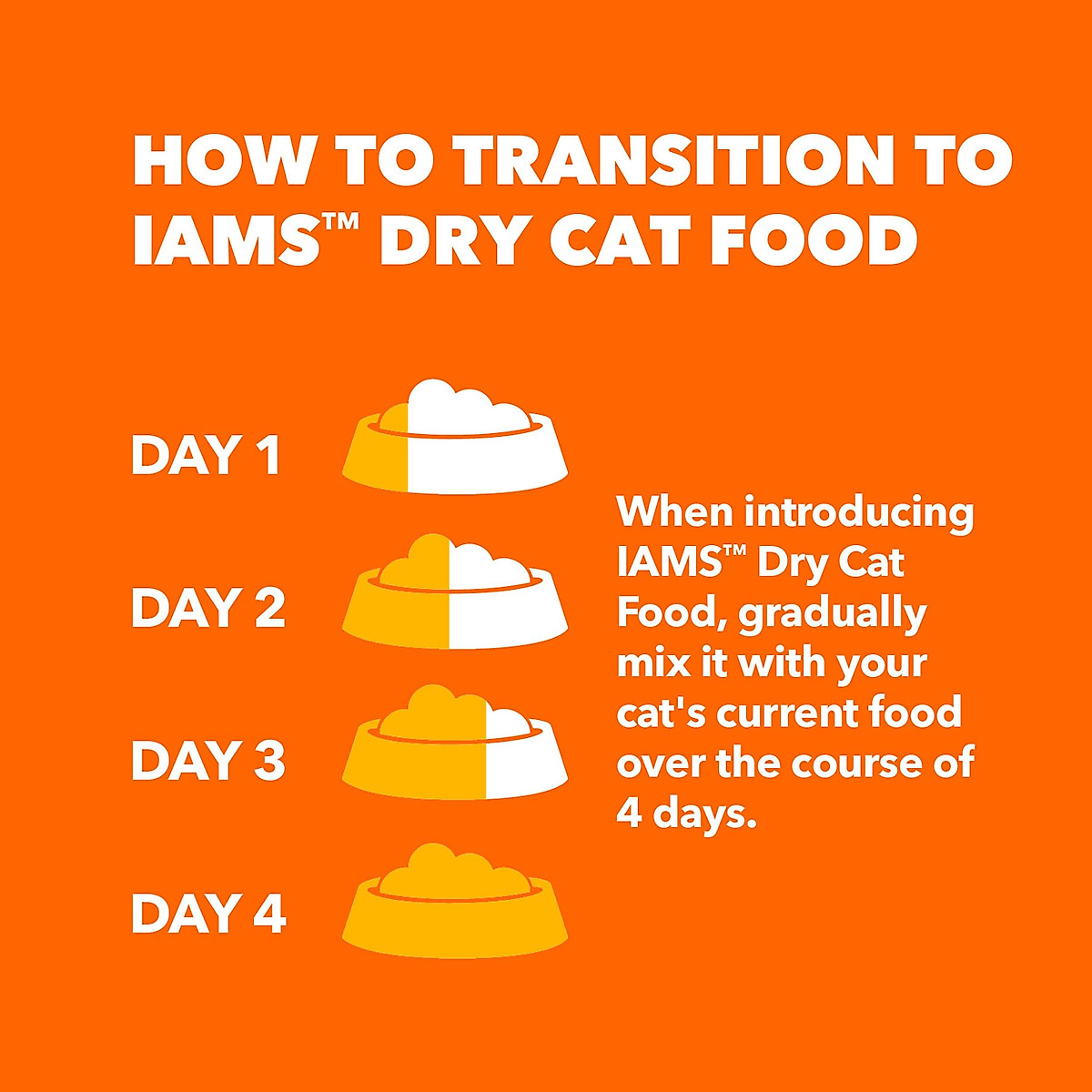 HOW TO TRANSITION TO IAMS™ DRY CAT FOOD

DAY 1

DAY 2

DAY 3

DAY 4

When introducing IAMS™ Dry Cat Food, gradually mix it with your cat's current food over the course of 4 days.