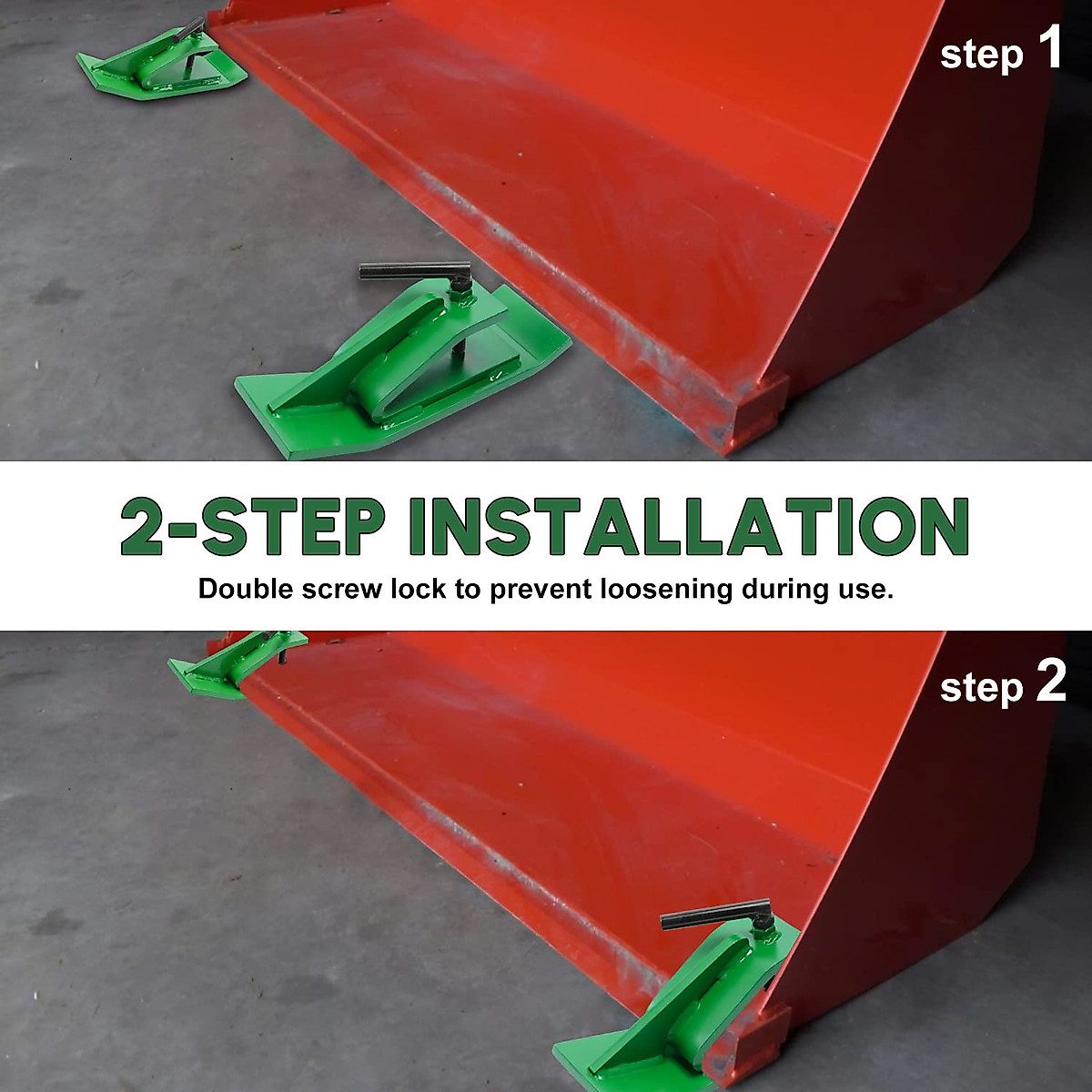 step 1

2-STEP INSTALLATION

Double screw lock to prevent loosening during use.

step 2