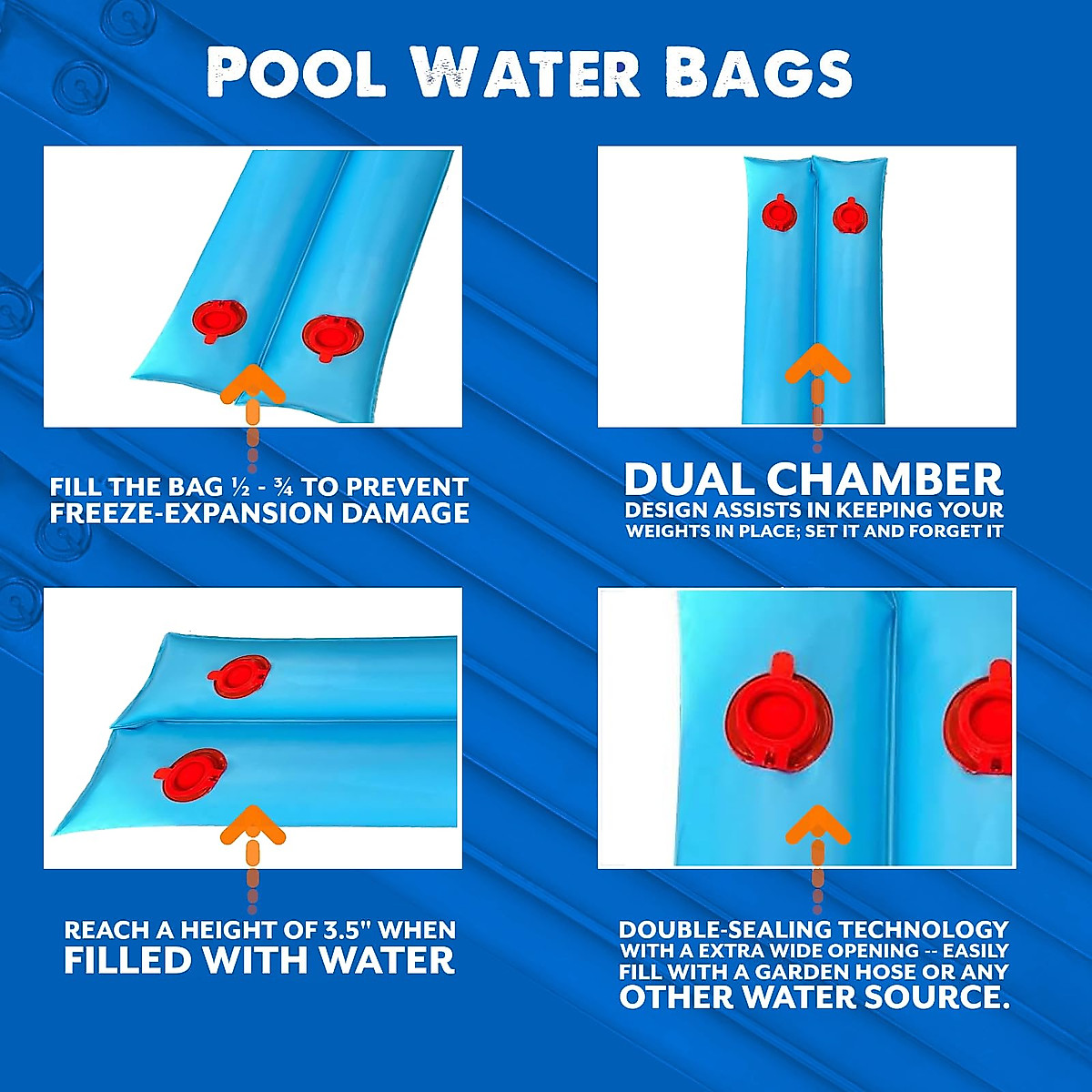 POOL WATER BAGS

FILL THE BAG ½ - ¾ TO PREVENT FREEZE-EXPANSION DAMAGE

DUAL CHAMBER
DESIGN ASSISTS IN KEEPING YOUR WEIGHTS IN PLACE; SET IT AND FORGET IT

REACH A HEIGHT OF 3.5" WHEN FILLED WITH WATER

DOUBLE-SEALING TECHNOLOGY WITH A EXTRA WIDE OPENING -- EASILY FILL WITH A GARDEN HOSE OR ANY OTHER WATER SOURCE.