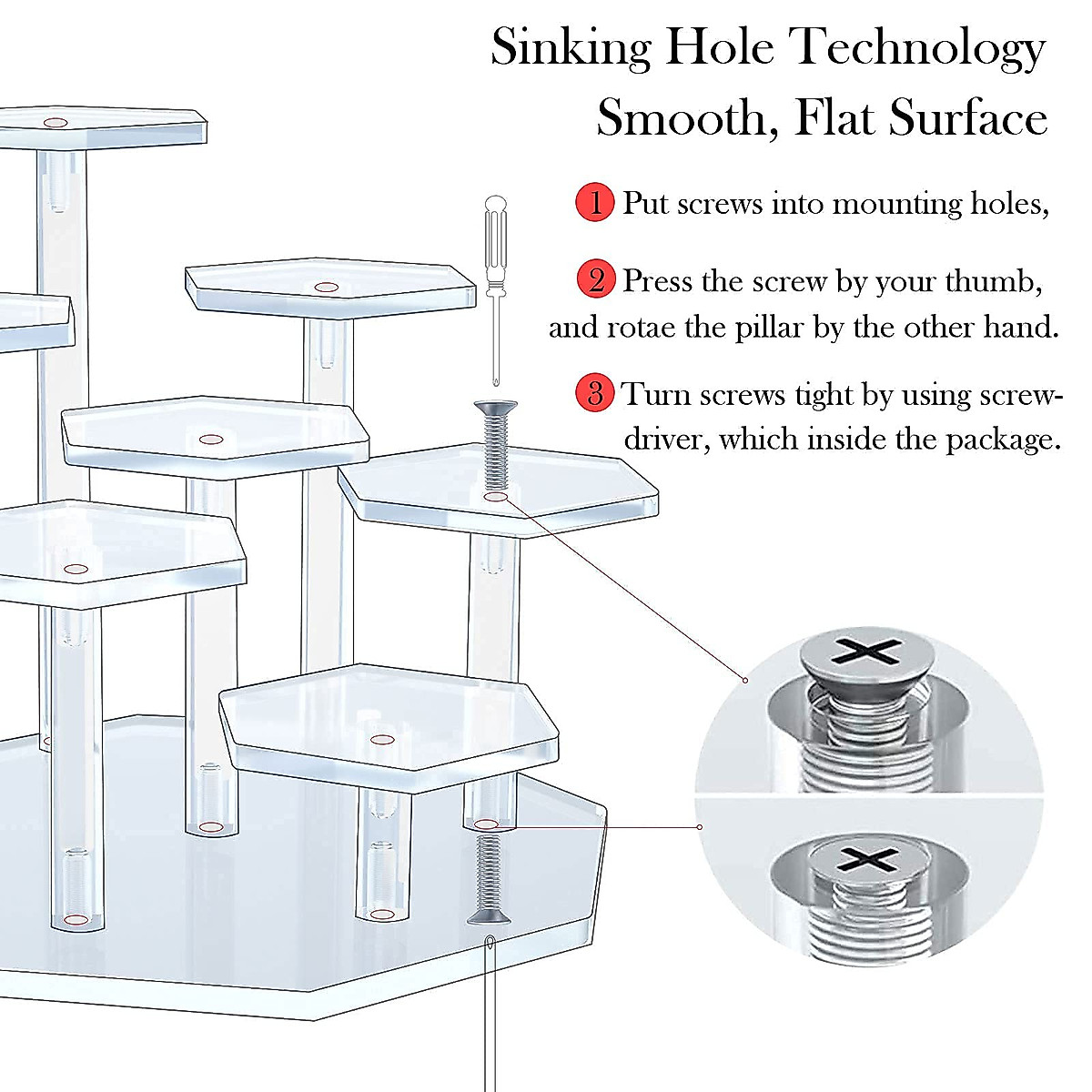 Sinking Hole Technology
Smooth, Flat Surface

1 Put screws into mounting holes,

2 Press the screw by your thumb, and rotae the pillar by the other hand.

3 Turn screws tight by using screwdriver, which inside the package.