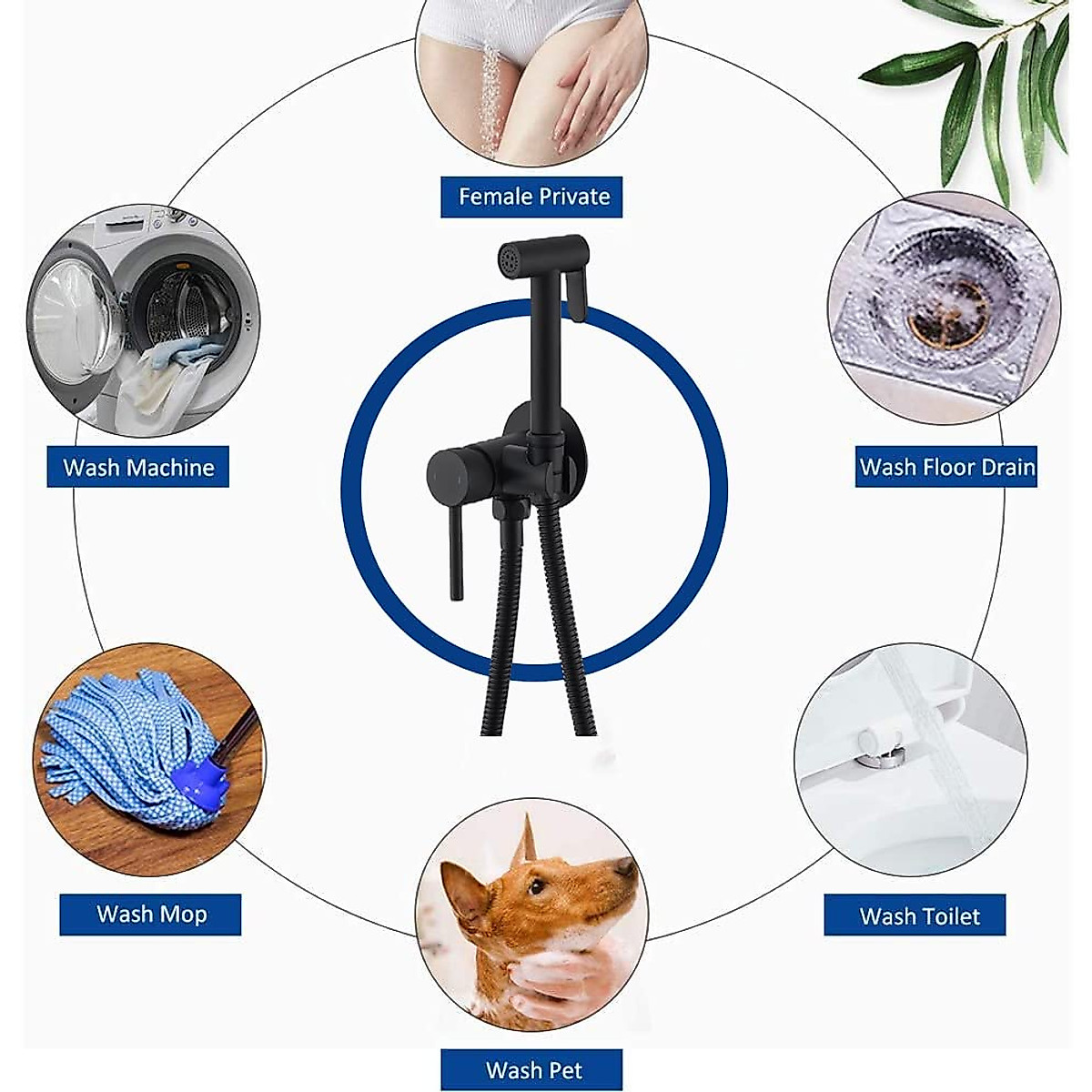 Female Private

Wash Machine

Wash Floor Drain

Wash Mop

Wash Toilet

Wash Pet