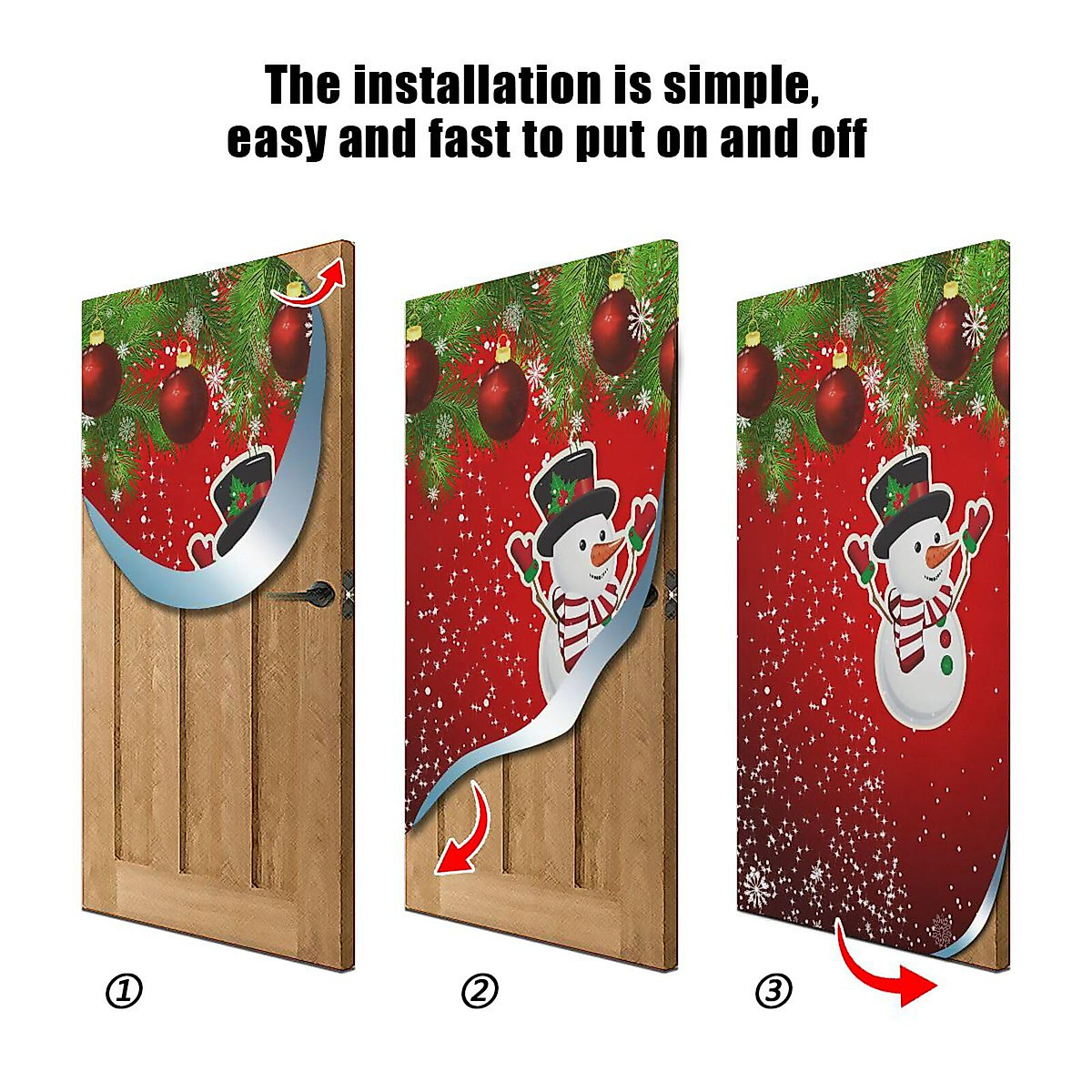 The installation is simple, easy and fast to put on and off

①

②

③