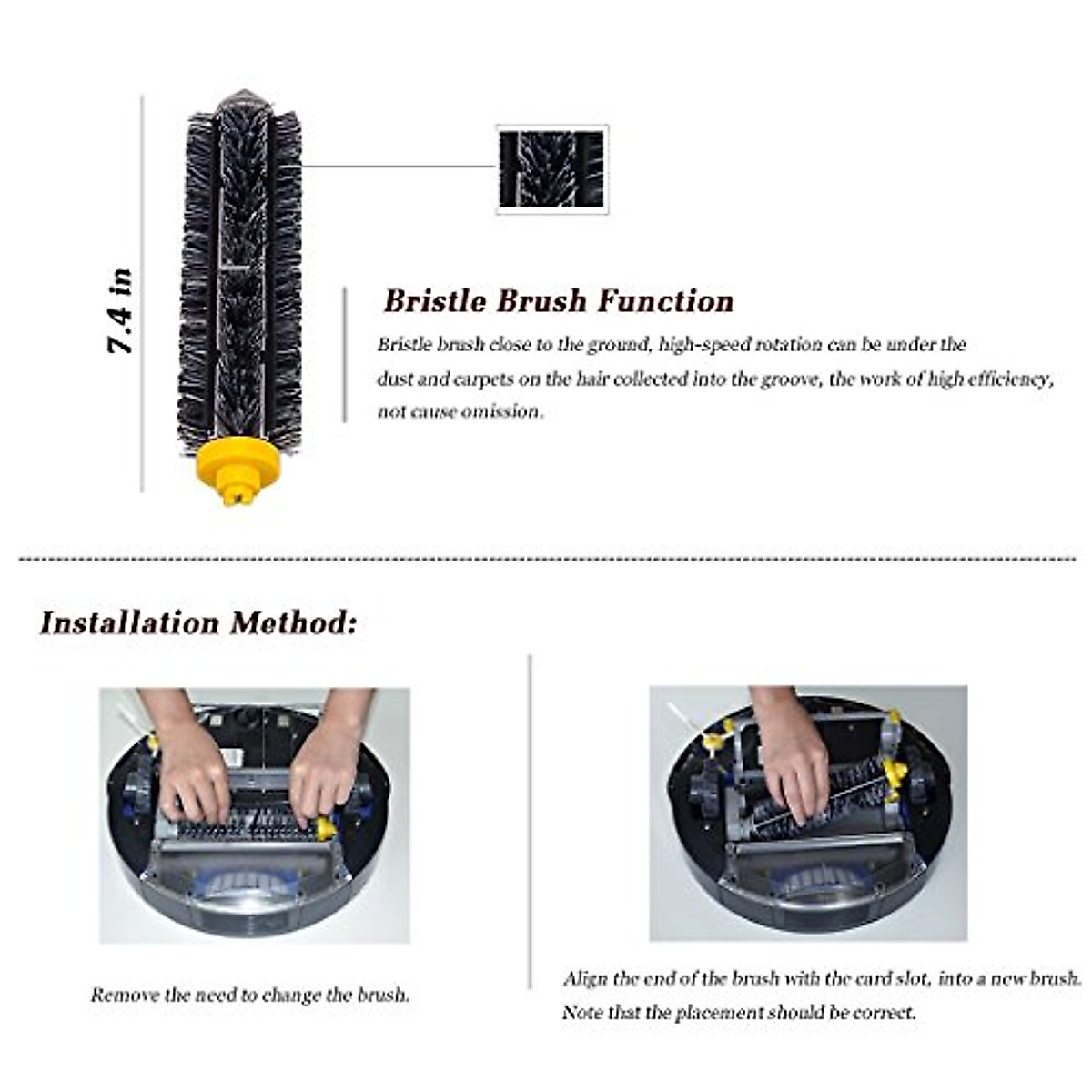 7.4 in

Bristle Brush Function

Bristle brush close to the ground, high-speed rotation can be under the dust and carpets on the hair collected into the groove, the work of high efficiency, not cause omission.

Installation Method:

Remove the need to change the brush.

Align the end of the brush with the card slot, into a new brush. Note that the placement should be correct.