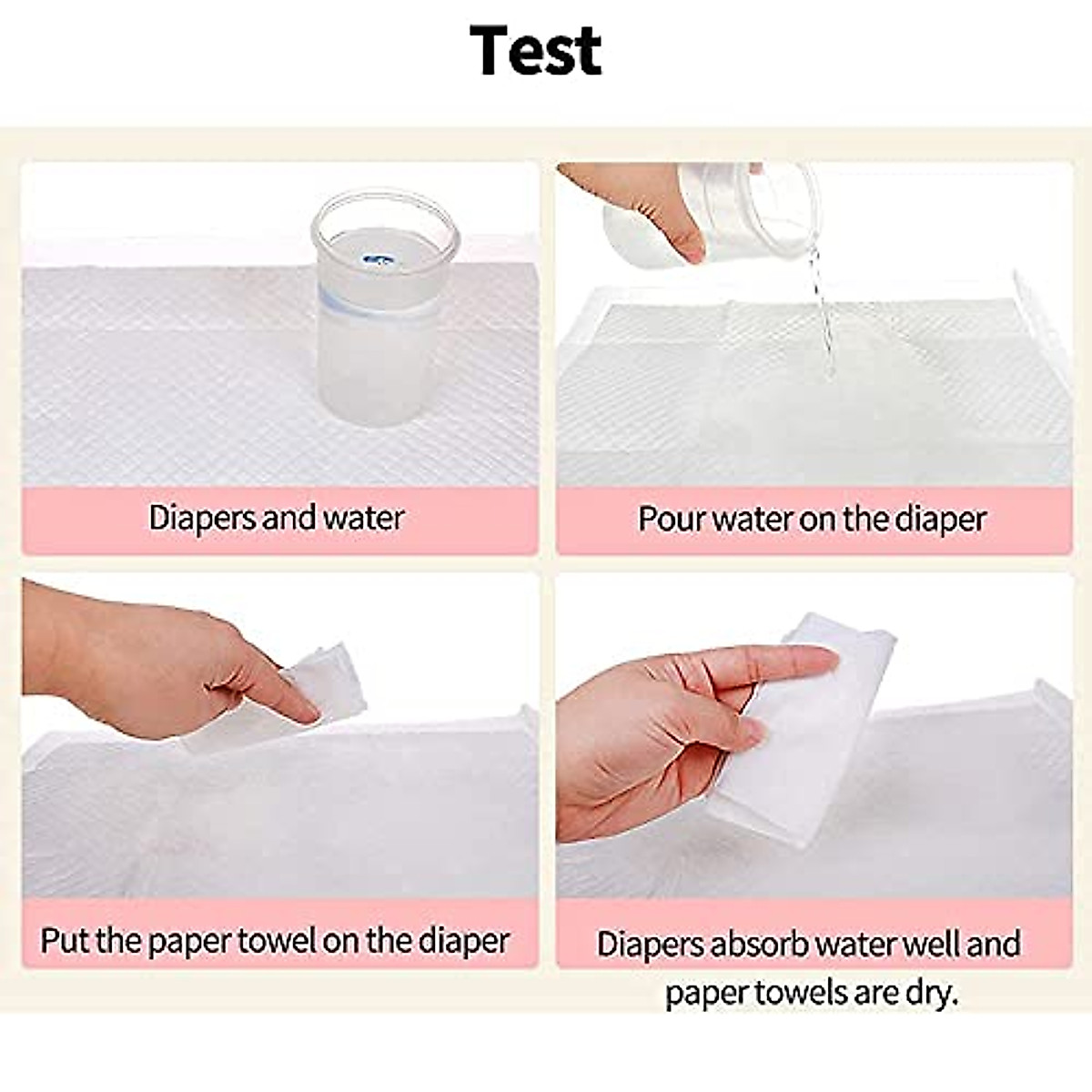 Test

Diapers and water

Pour water on the diaper

Put the paper towel on the diaper

Diapers absorb water well and paper towels are dry.