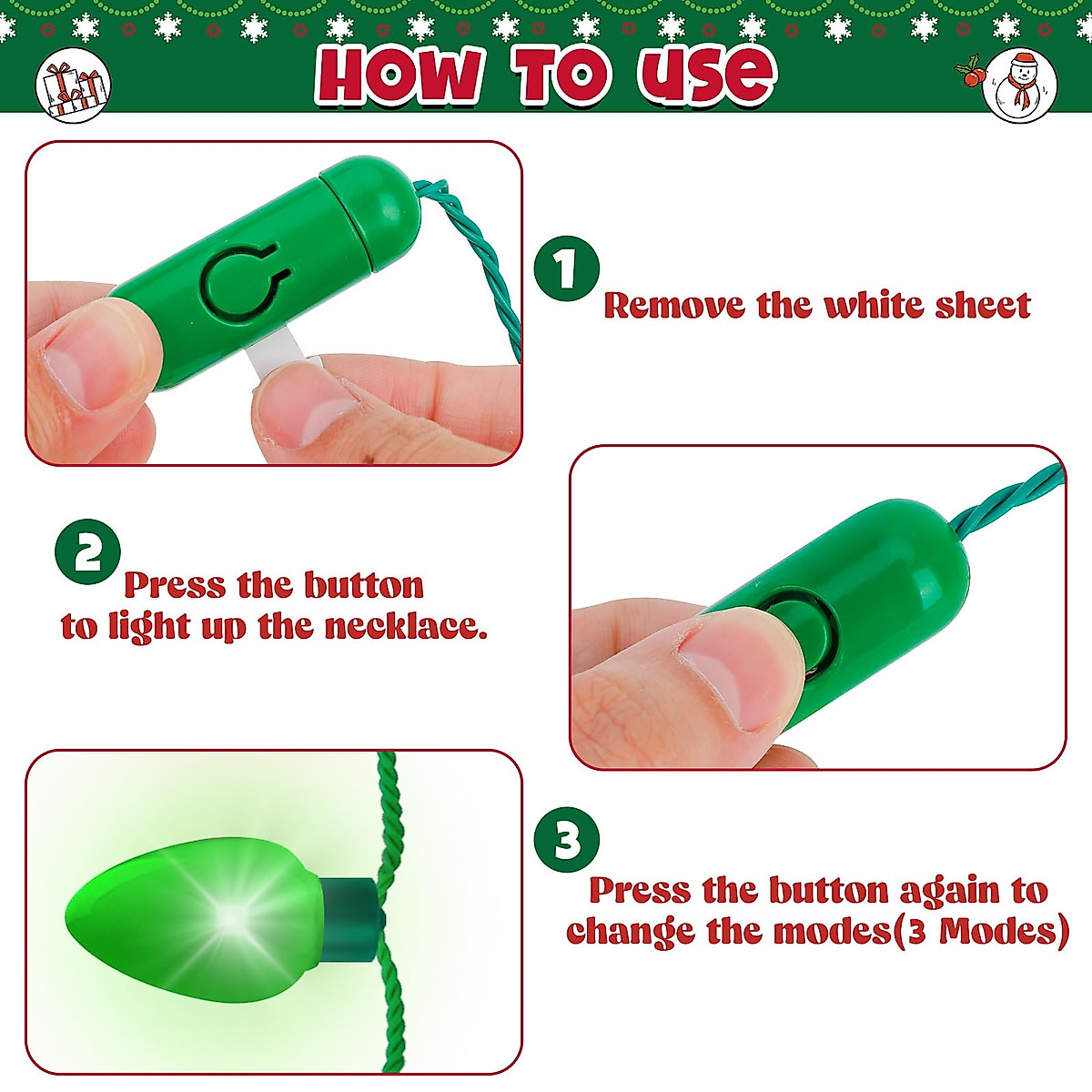 HOW TO USE

1
Remove the white sheet

2
Press the button to light up the necklace.

3
Press the button again to change the modes(3 Modes)