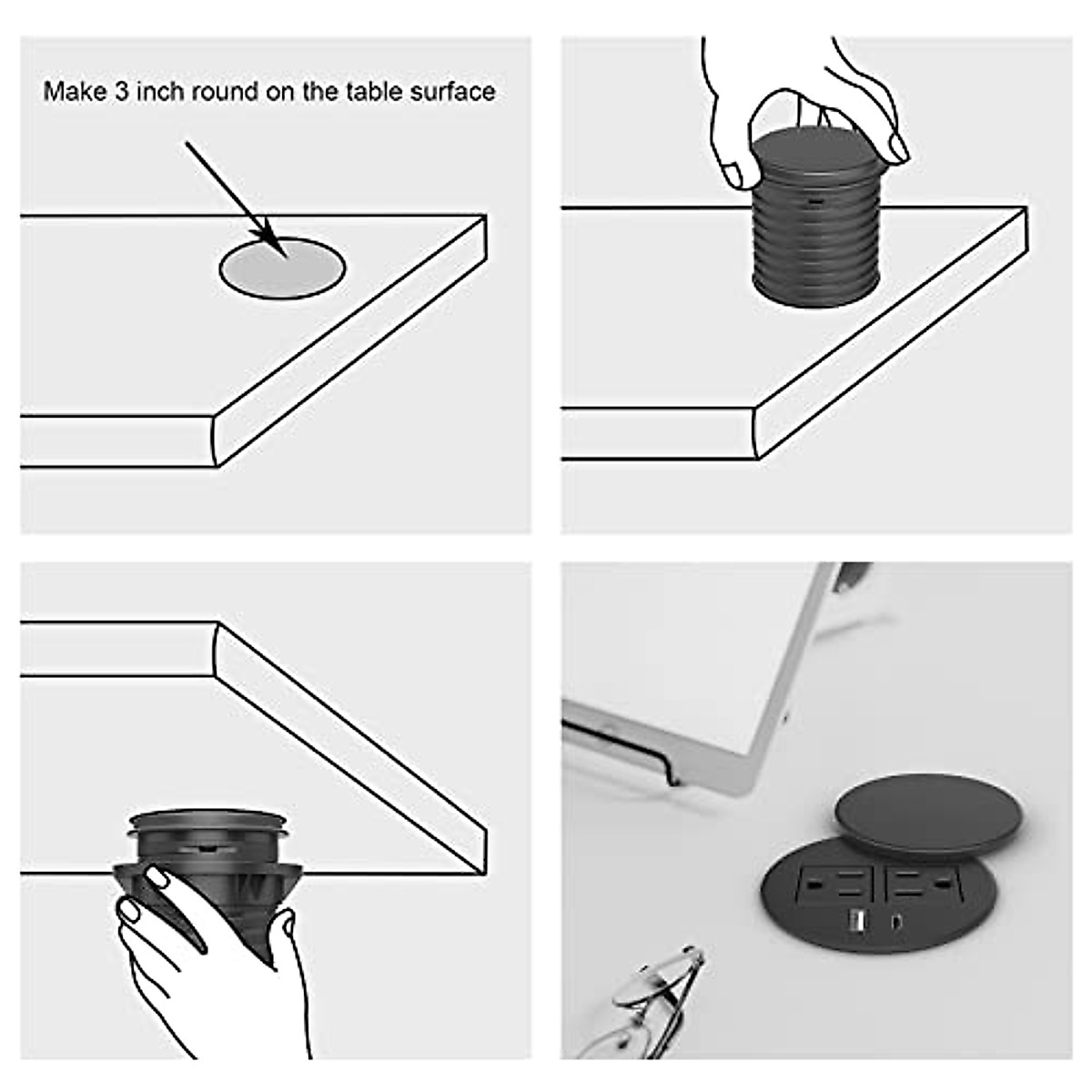 Make 3 inch round on the table surface