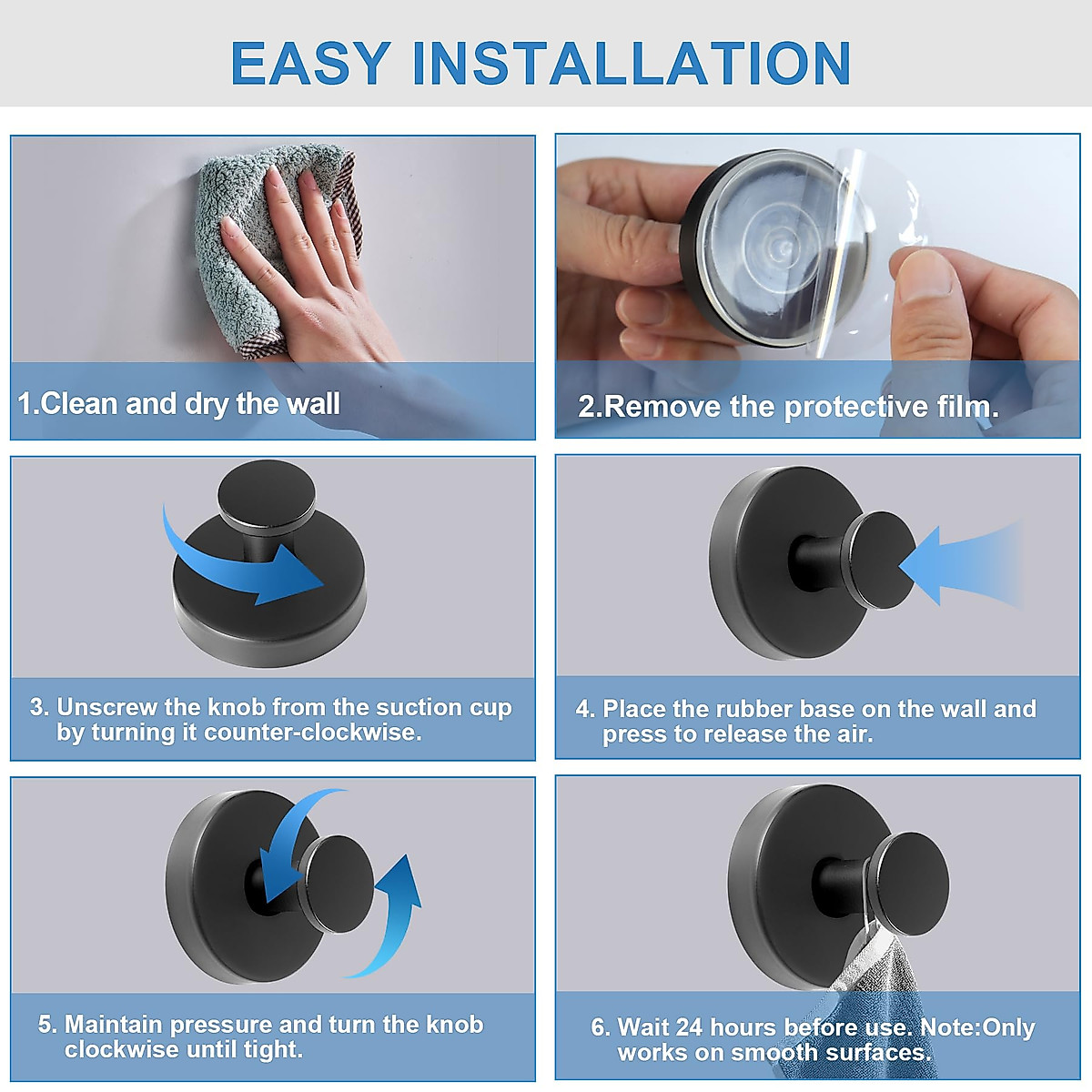 EASY INSTALLATION

1.Clean and dry the wall

2.Remove the protective film.

3. Unscrew the knob from the suction cup by turning it counter-clockwise.

4. Place the rubber base on the wall and press to release the air.

5. Maintain pressure and turn the knob clockwise until tight.

6. Wait 24 hours before use. Note:Only works on smooth surfaces.