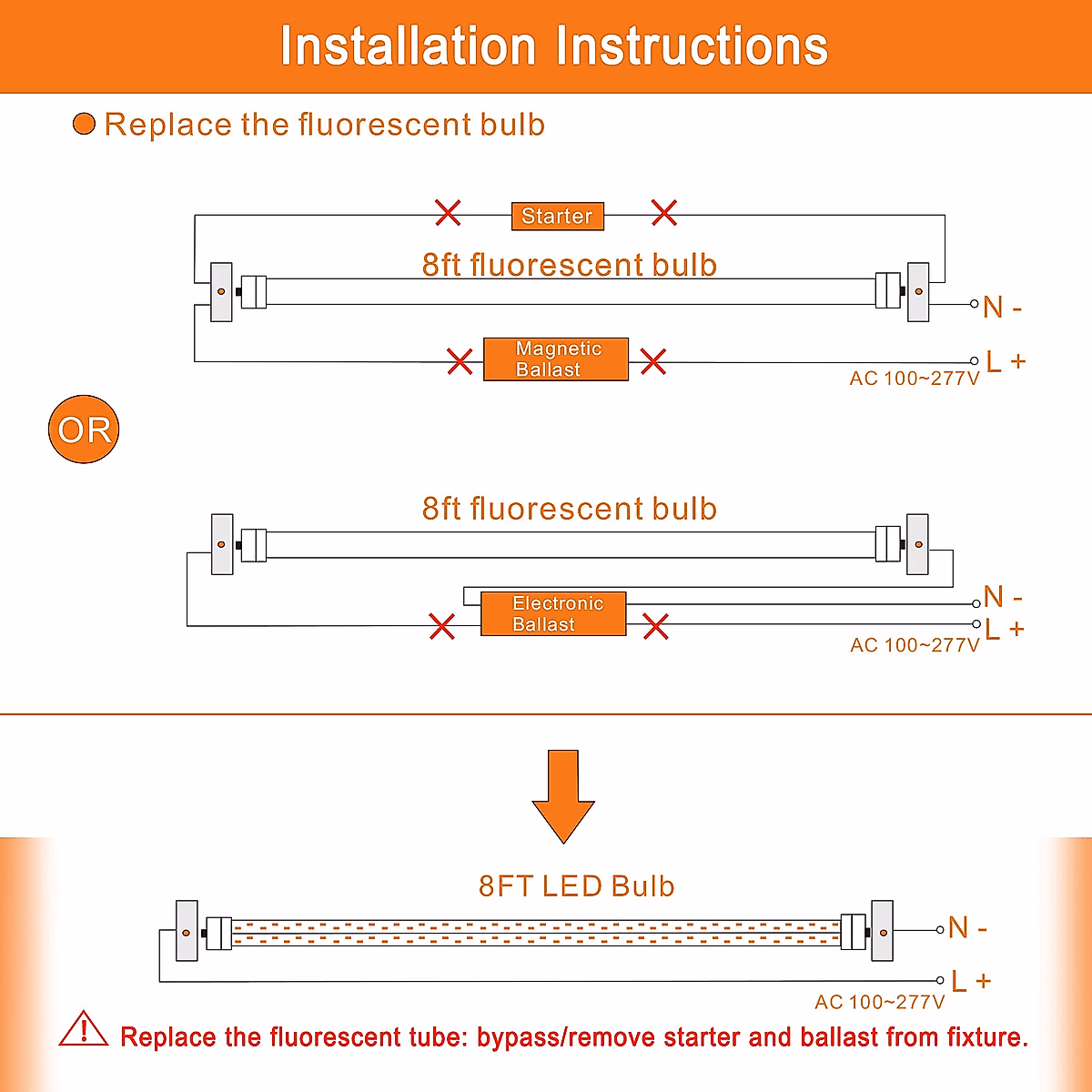 Installation Instructions

Replace the fluorescent bulb

Starter

8ft fluorescent bulb

N -

Magnetic Ballast

L +

AC 100~277V

OR

8ft fluorescent bulb

Electronic Ballast

N -

L +

AC 100~277V

8FT LED Bulb

N -

L +

AC 100~277V

Replace the fluorescent tube: bypass/remove starter and ballast from fixture.