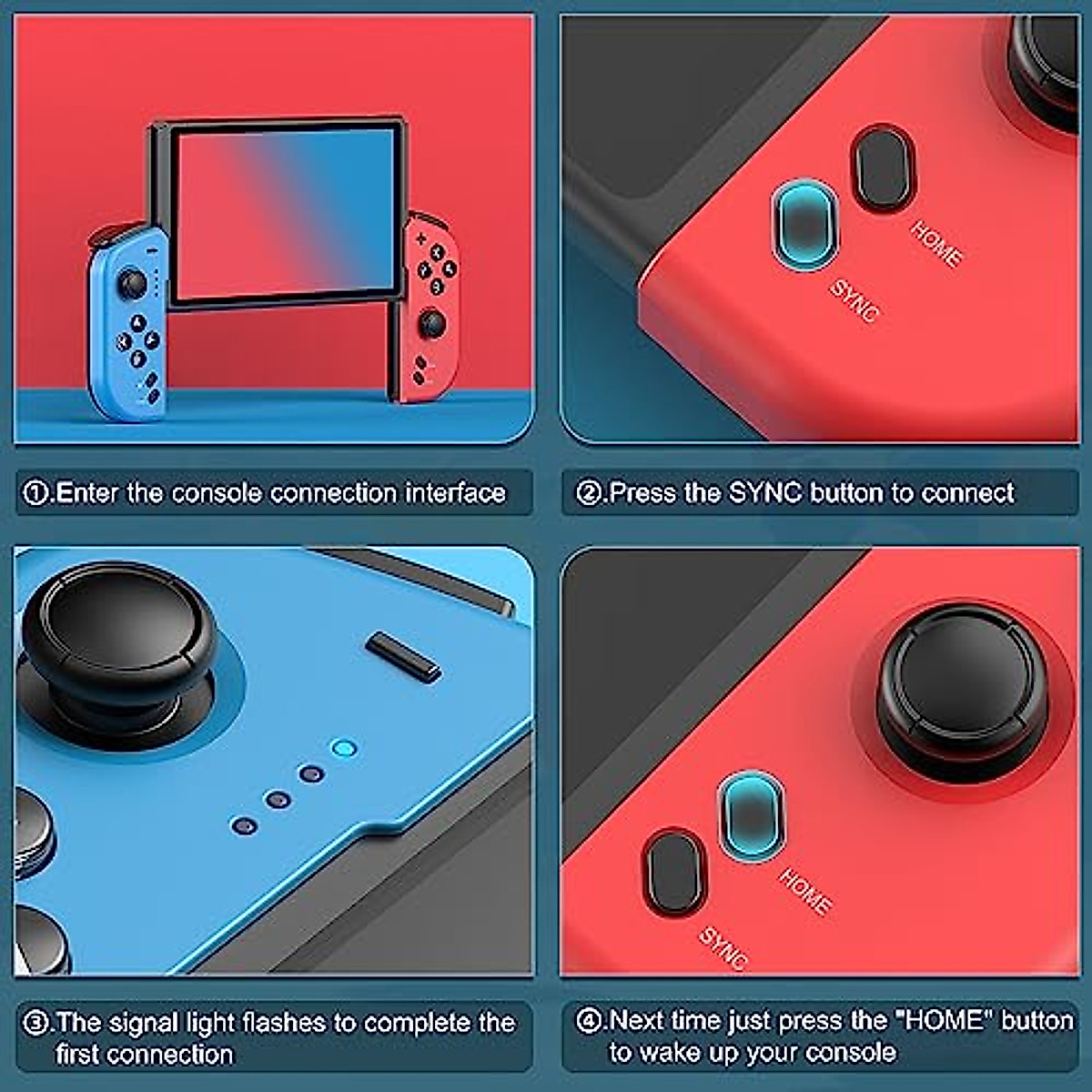 HOME

SYNC

①.Enter the console connection interface

②.Press the SYNC button to connect

HOME

SYNC

③.The signal light flashes to complete the first connection

④.Next time just press the "HOME" button to wake up your console