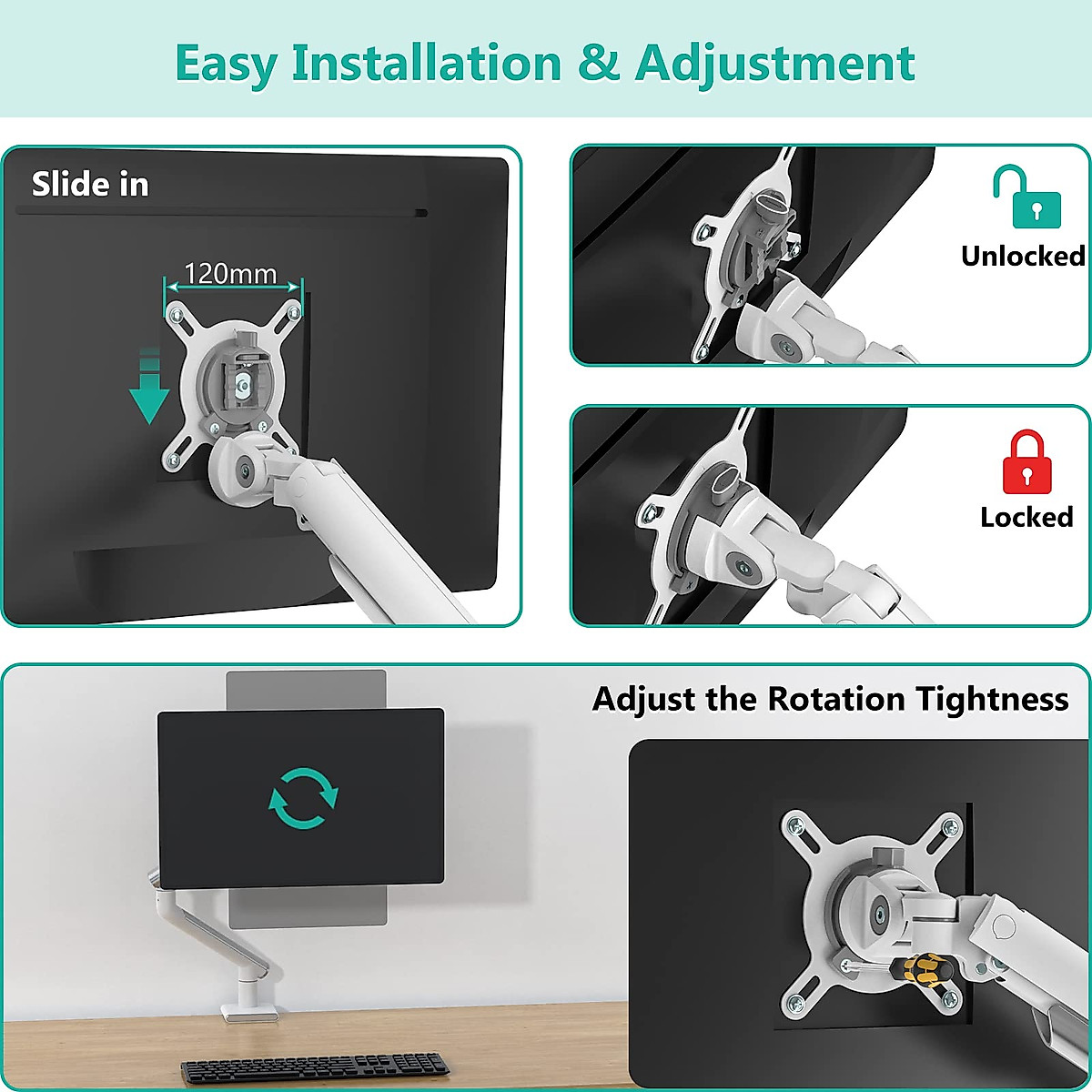 Easy Installation & Adjustment

Slide in

120mm

Unlocked

Locked

Adjust the Rotation Tightness