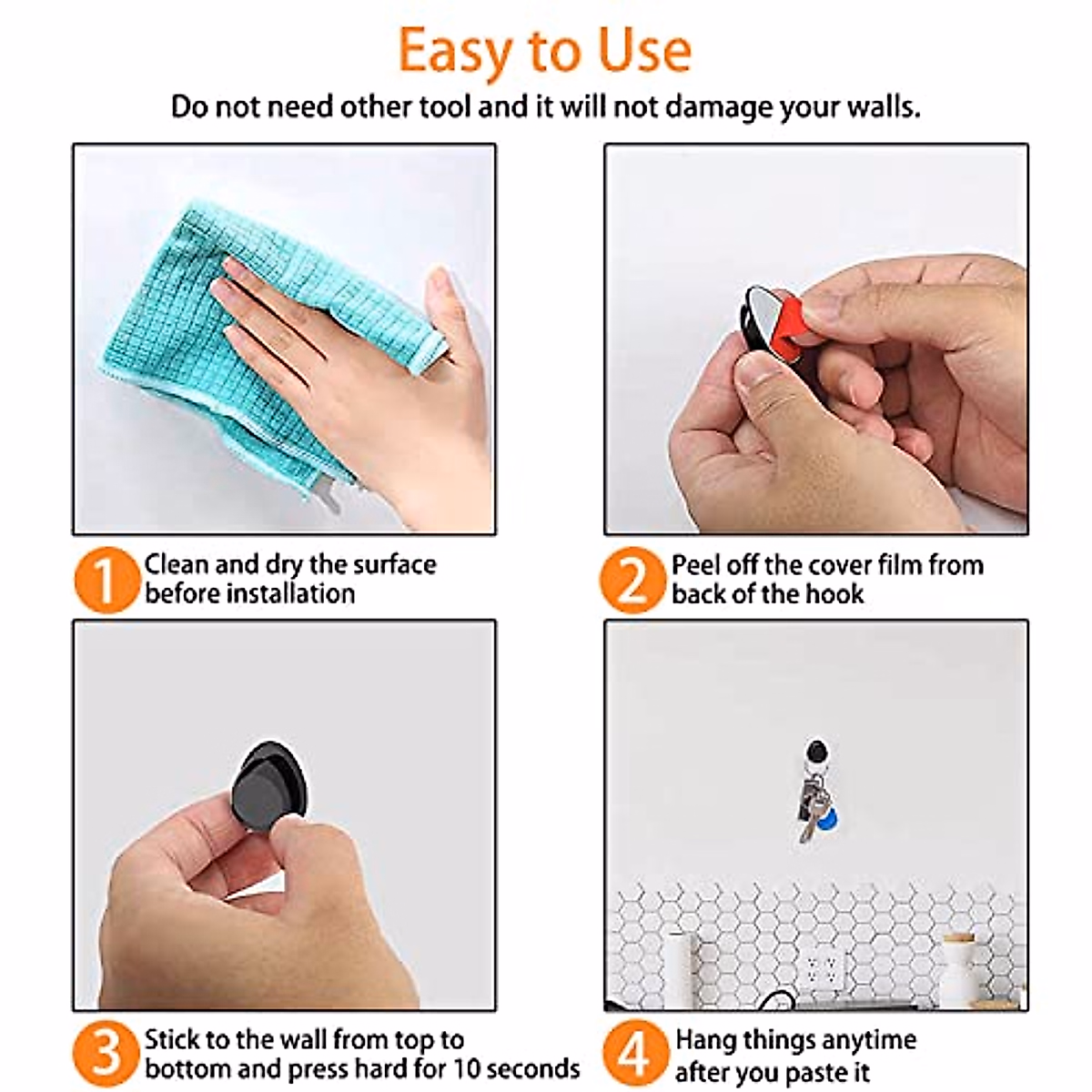 Easy to Use

Do not need other tool and it will not damage your walls.

1 Clean and dry the surface before installation

2 Peel off the cover film from back of the hook

3 Stick to the wall from top to bottom and press hard for 10 seconds

4 Hang things anytime after you paste it