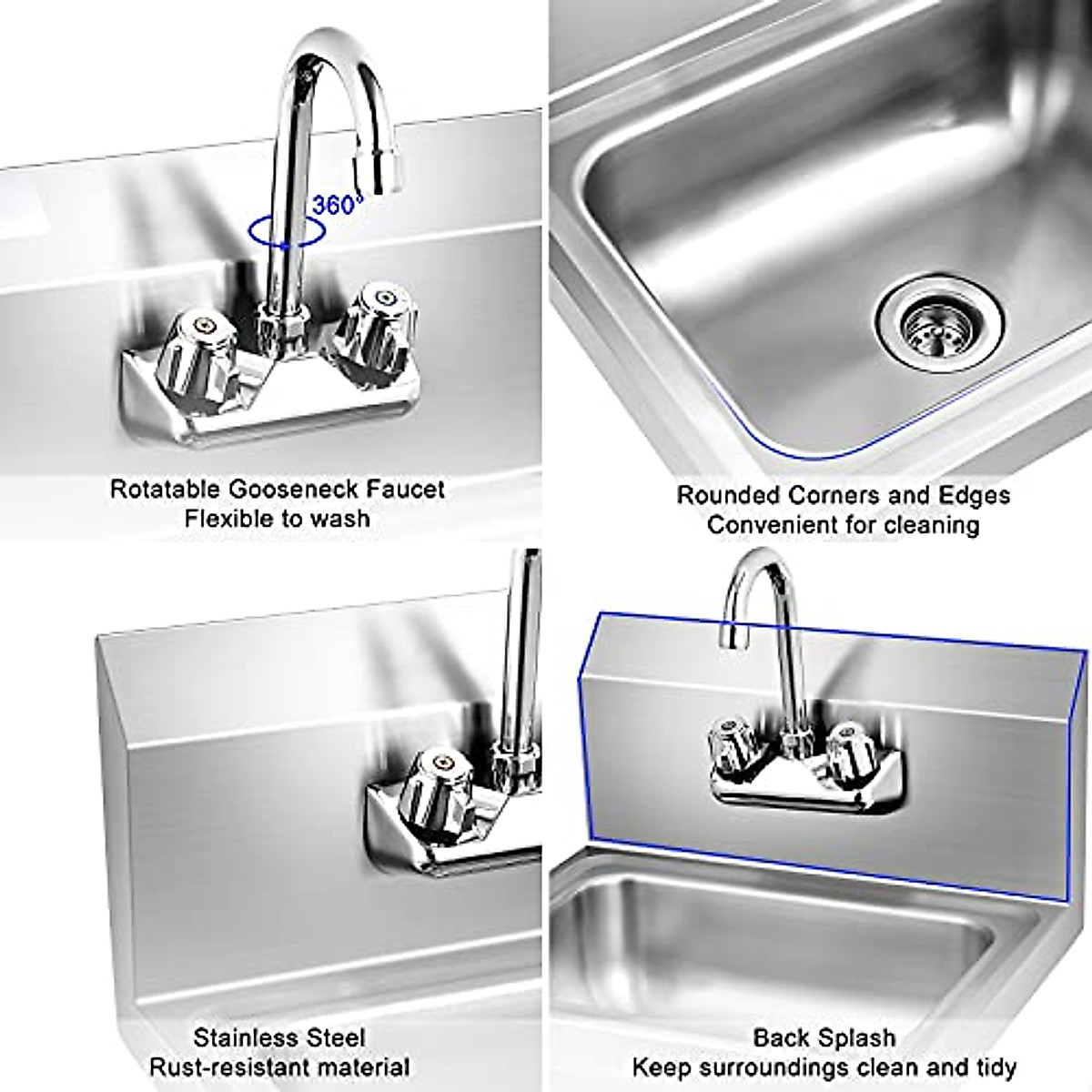 360°

Rotatable Gooseneck Faucet
Flexible to wash

Rounded Corners and Edges
Convenient for cleaning

Stainless Steel
Rust-resistant material

Back Splash
Keep surroundings clean and tidy