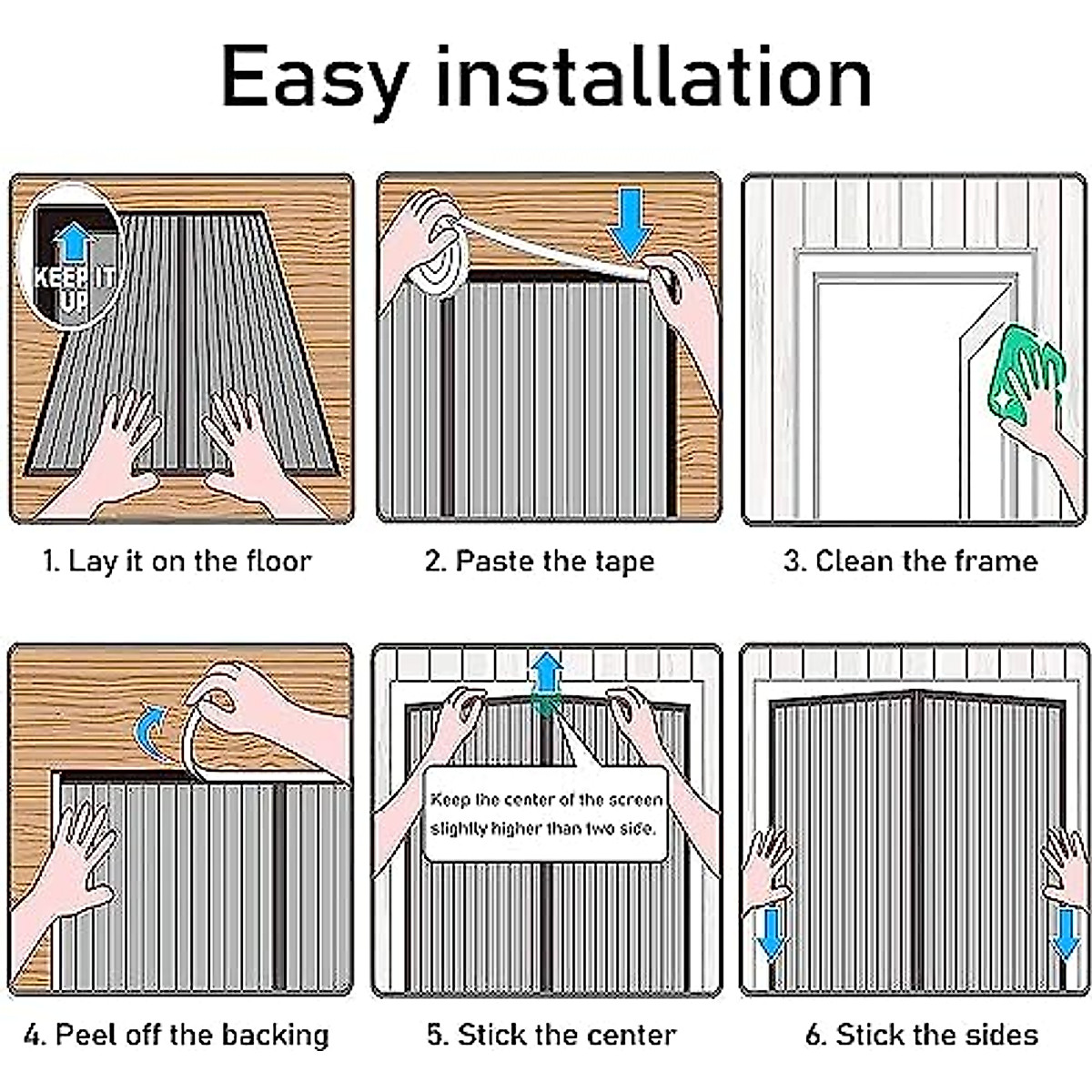 Easy installation

KEEP IT UP

1. Lay it on the floor

2. Paste the tape

3. Clean the frame

4. Peel off the backing

Keep the center of the screen slightly higher than two side.

5. Stick the center

6. Stick the sides