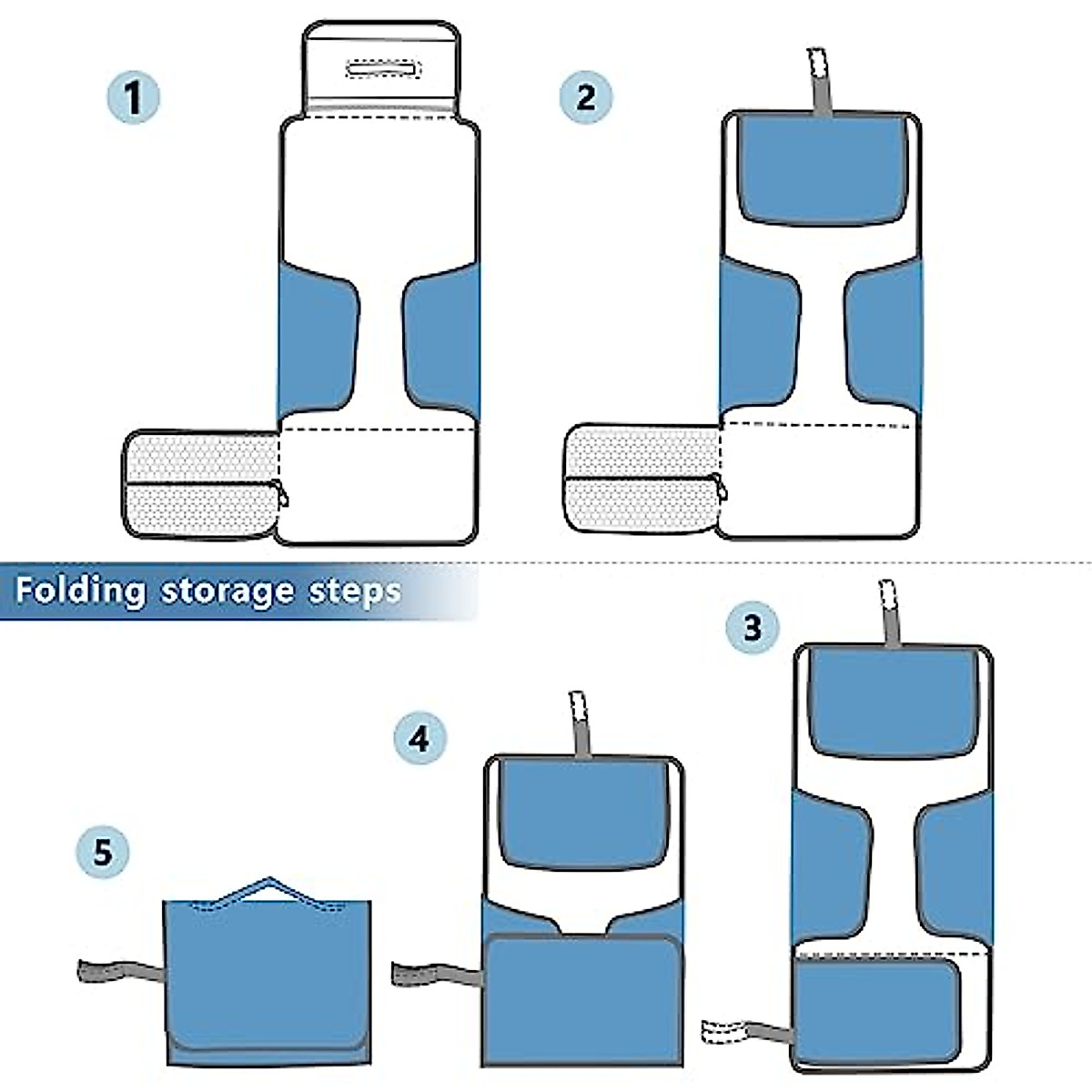 1

2

Folding storage steps

3

4

5