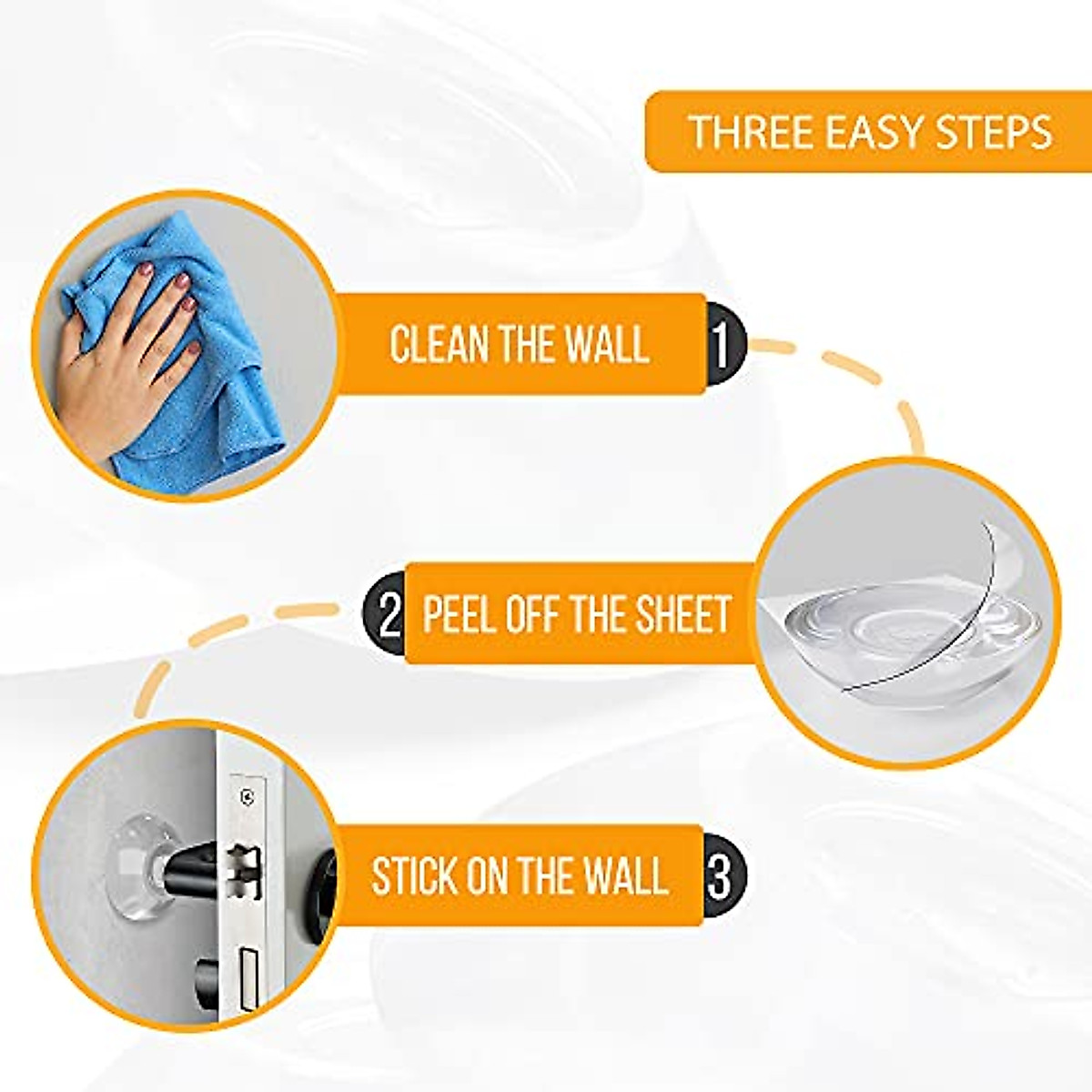 THREE EASY STEPS

CLEAN THE WALL 1

2 PEEL OFF THE SHEET

STICK ON THE WALL 3