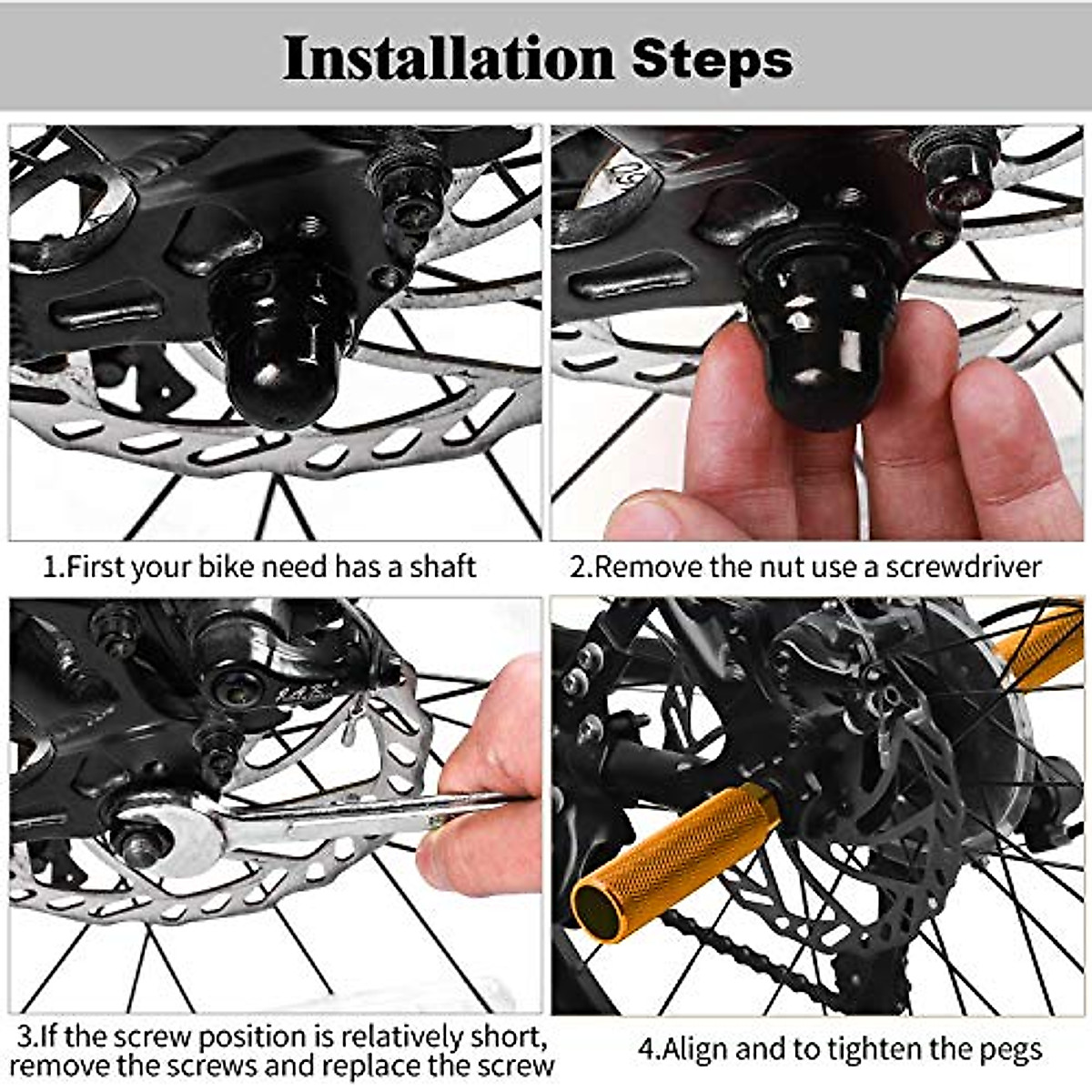 Installation Steps

1.First your bike need has a shaft

2.Remove the nut use a screwdriver

3.If the screw position is relatively short, remove the screws and replace the screw

4.Align and to tighten the pegs