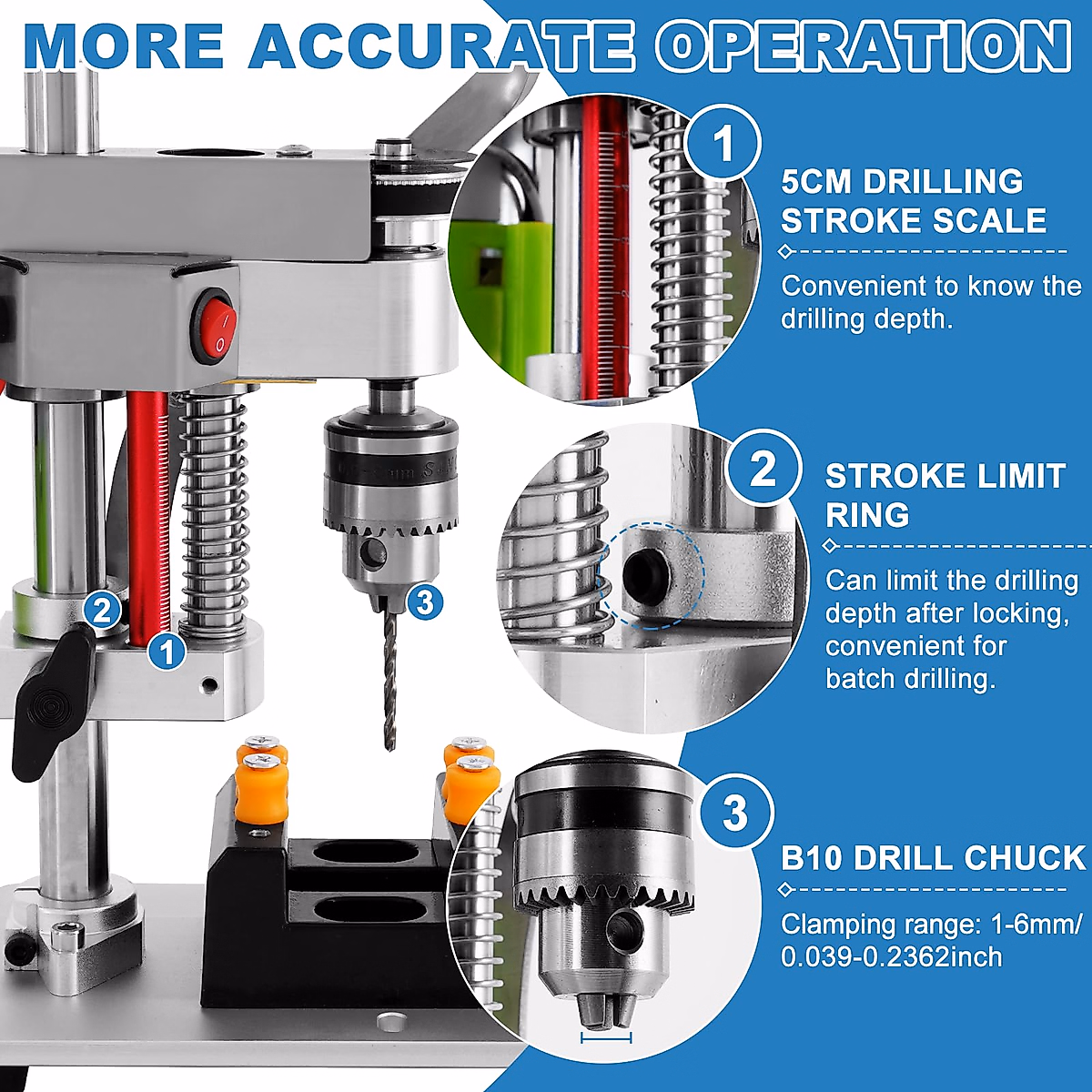 MORE ACCURATE OPERATION

1

5CM DRILLING STROKE SCALE

Convenient to know the drilling depth.

2

STROKE LIMIT RING

Can limit the drilling depth after locking, convenient for batch drilling.

3

B10 DRILL CHUCK

Clamping range: 1-6mm/ 0.039-0.2362inch

2

1

3