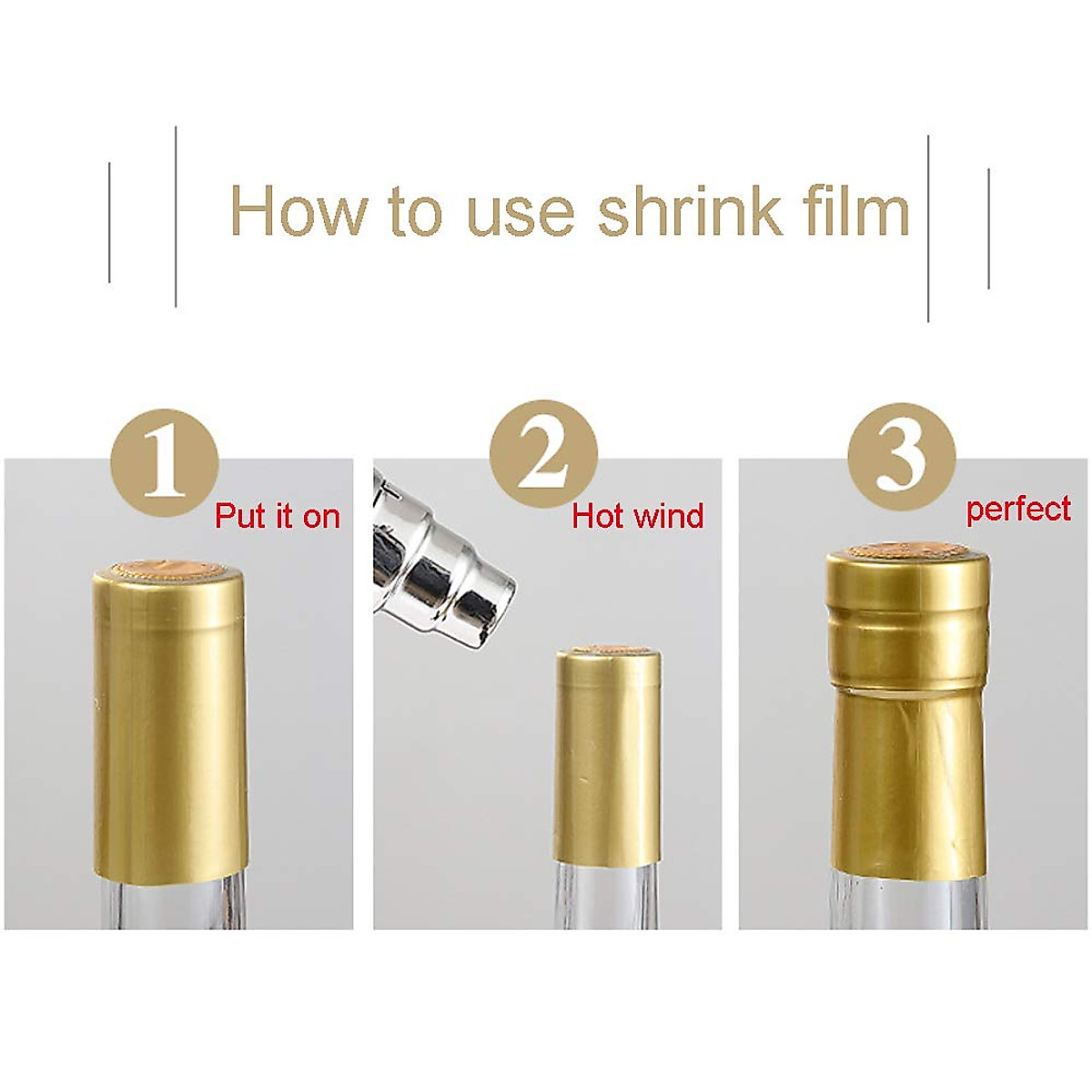 How to use shrink film

1
Put it on

2
Hot wind

3
perfect