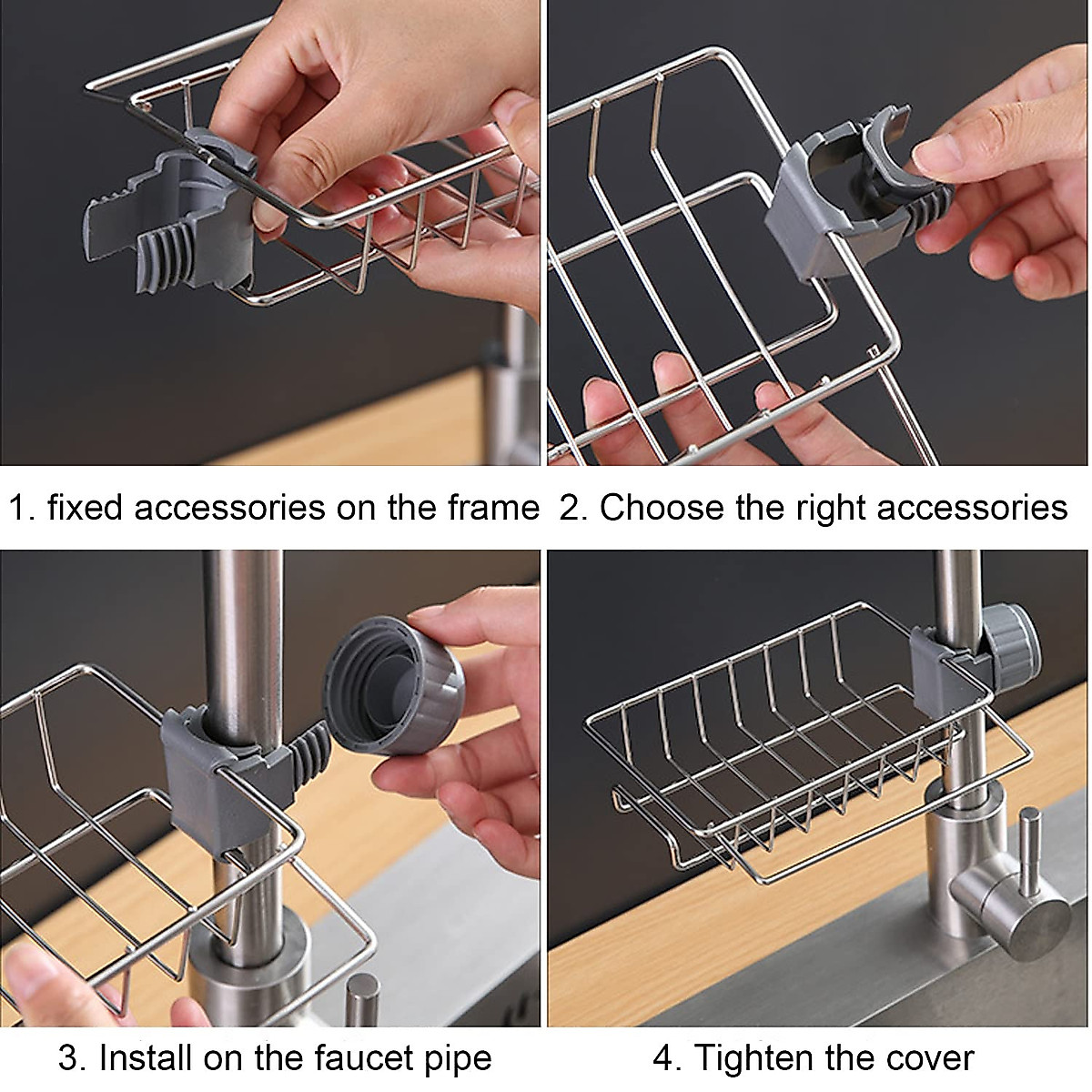 1. fixed accessories on the frame

2. Choose the right accessories

3. Install on the faucet pipe

4. Tighten the cover