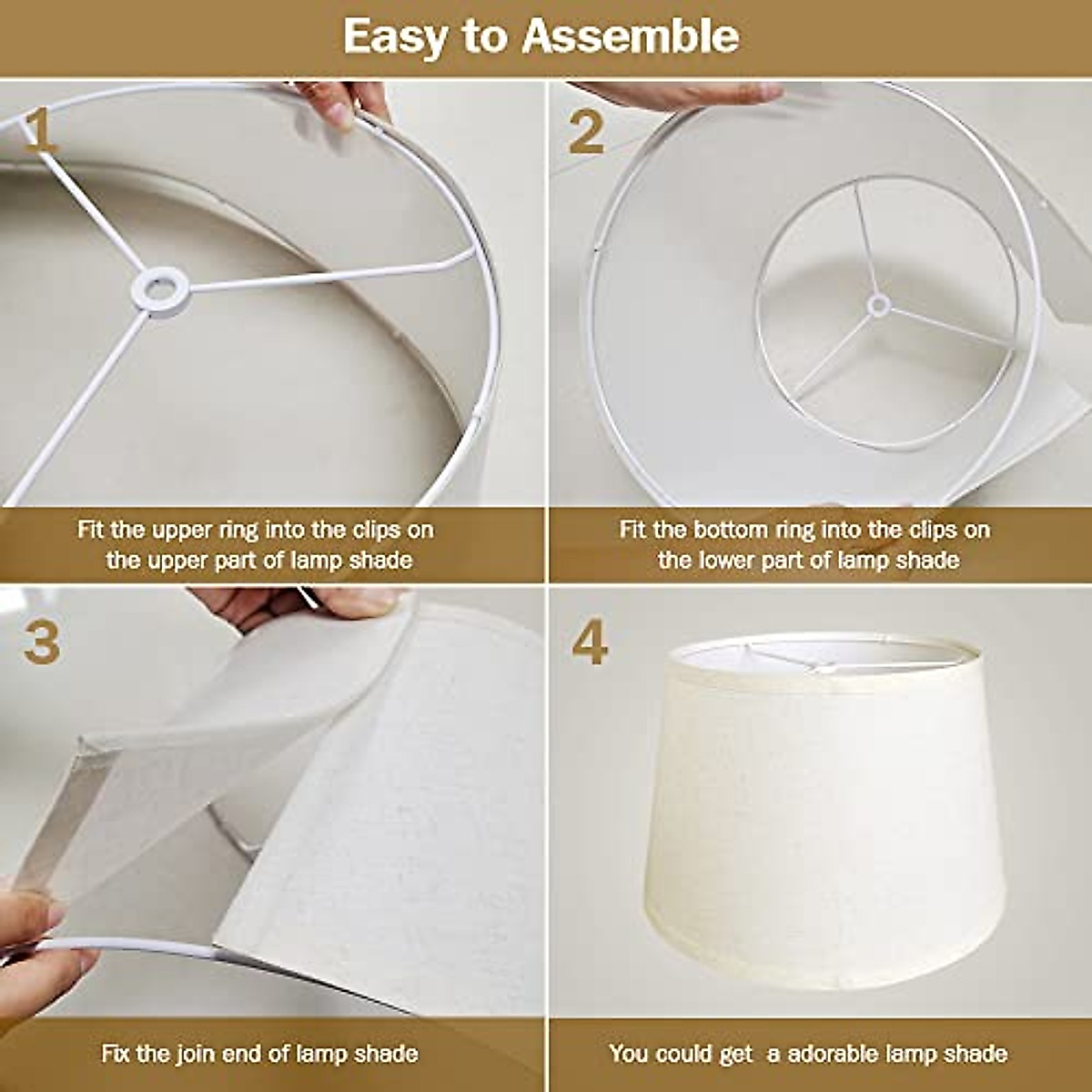 Easy to Assemble

1

Fit the upper ring into the clips on the upper part of lamp shade

2

Fit the bottom ring into the clips on the lower part of lamp shade

3

Fix the join end of lamp shade

4

You could get  a adorable lamp shade