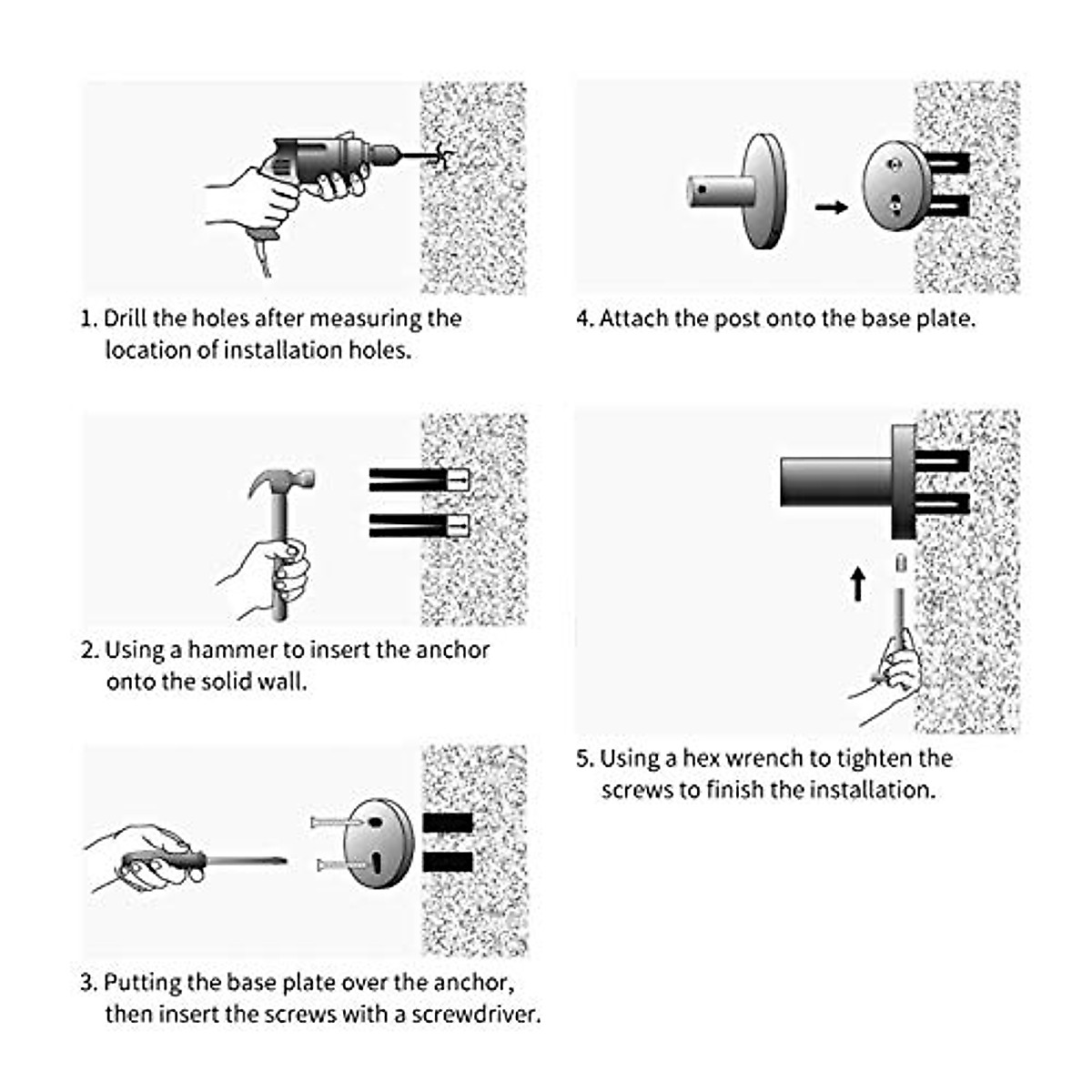 1. Drill the holes after measuring the location of installation holes.

2. Using a hammer to insert the anchor onto the solid wall.

3. Putting the base plate over the anchor, then insert the screws with a screwdriver.

4. Attach the post onto the base plate.

5. Using a hex wrench to tighten the screws to finish the installation.