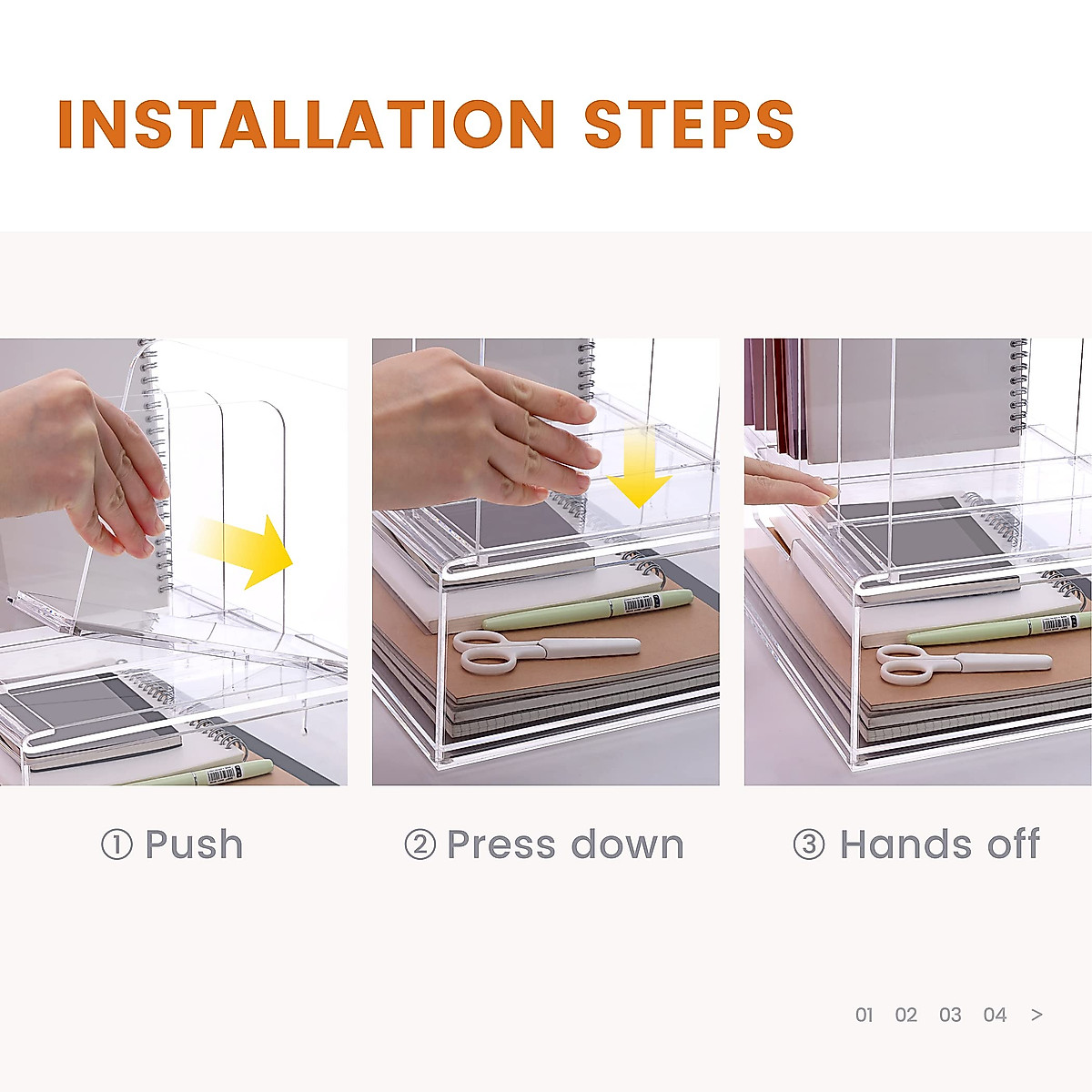 INSTALLATION STEPS

① Push

② Press down

③ Hands off

01 02 03 04 >