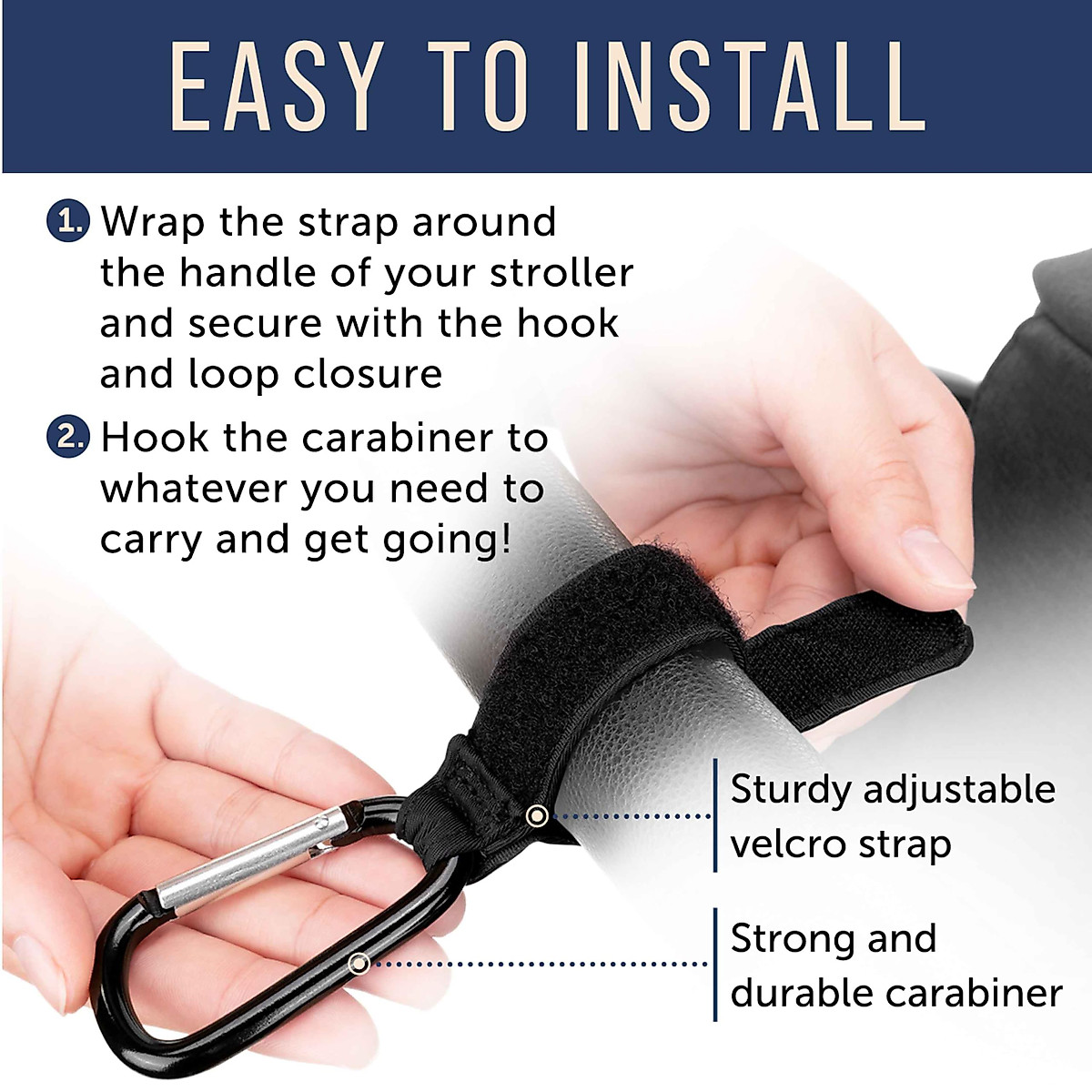 EASY TO INSTALL

1. Wrap the strap around the handle of your stroller and secure with the hook and loop closure

2. Hook the carabiner to whatever you need to carry and get going!

Sturdy adjustable velcro strap

Strong and durable carabiner