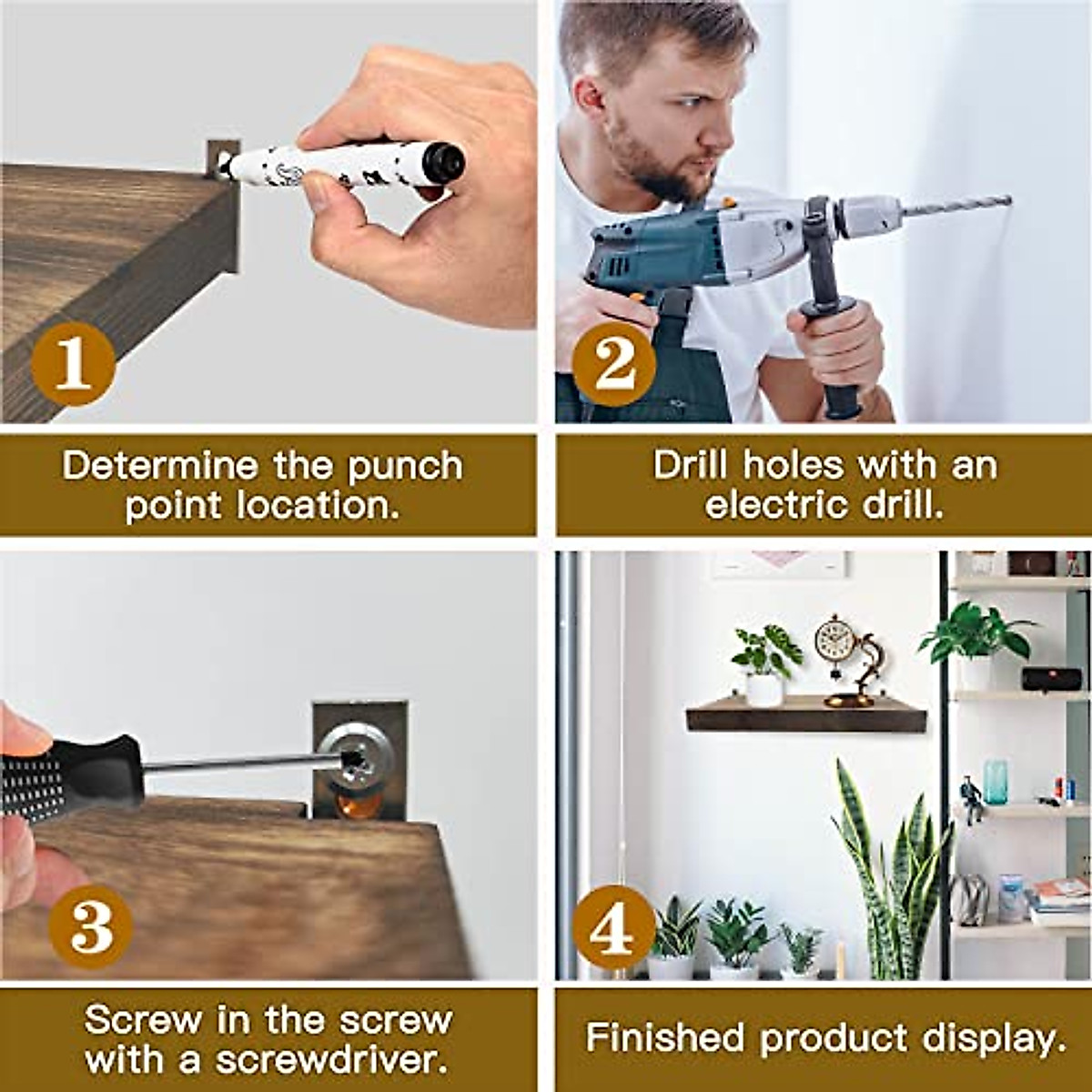 1

Determine the punch point location.

2

Drill holes with an electric drill.

3

Screw in the screw with a screwdriver.

4

Finished product display.