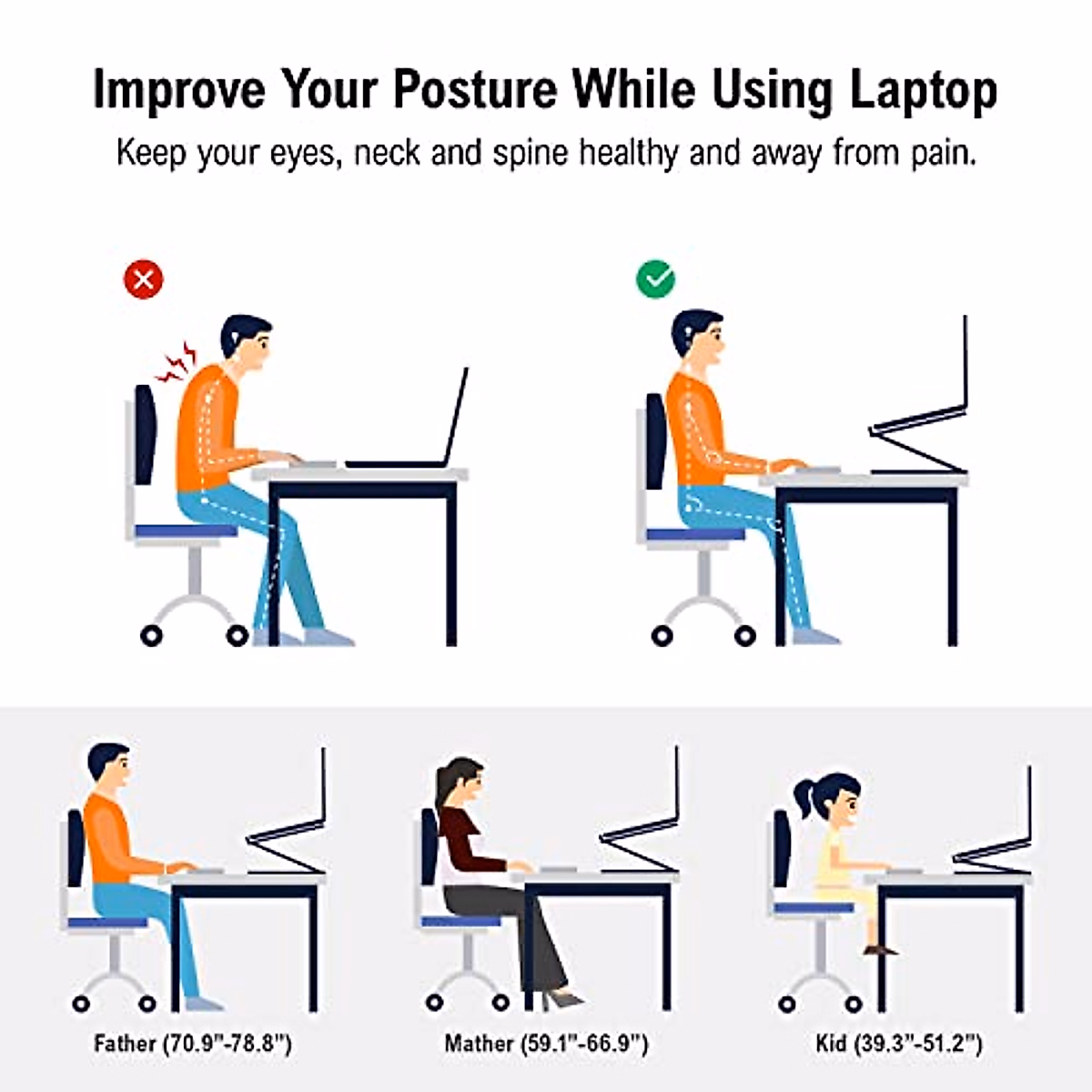 Improve Your Posture While Using Laptop

Keep your eyes, neck and spine healthy and away from pain.

Father (70.9"-78.8")

Mather (59.1"-66.9")

Kid (39.3"-51.2")