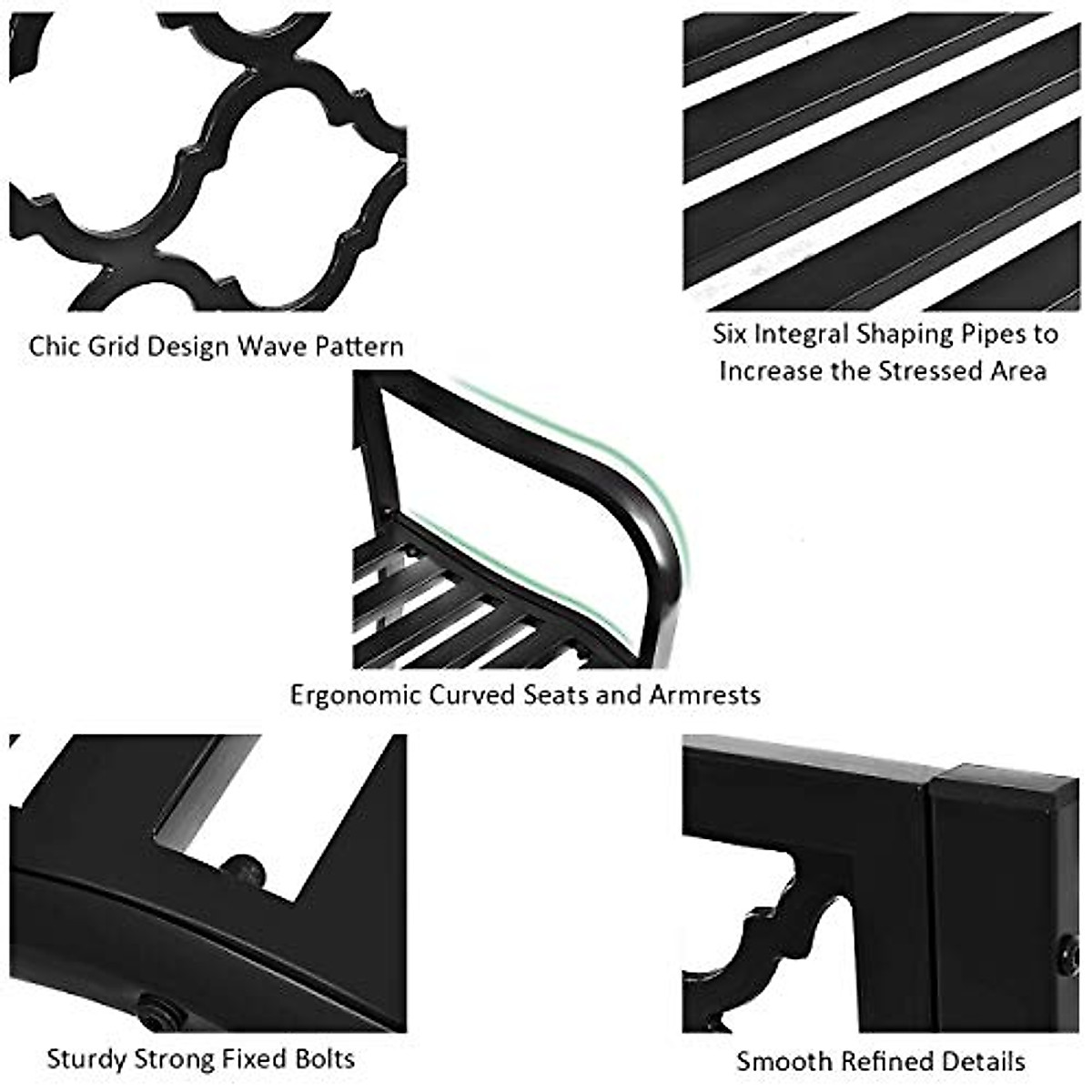 Chic Grid Design Wave Pattern

Six Integral Shaping Pipes to Increase the Stressed Area

Ergonomic Curved Seats and Armrests

Sturdy Strong Fixed Bolts

Smooth Refined Details