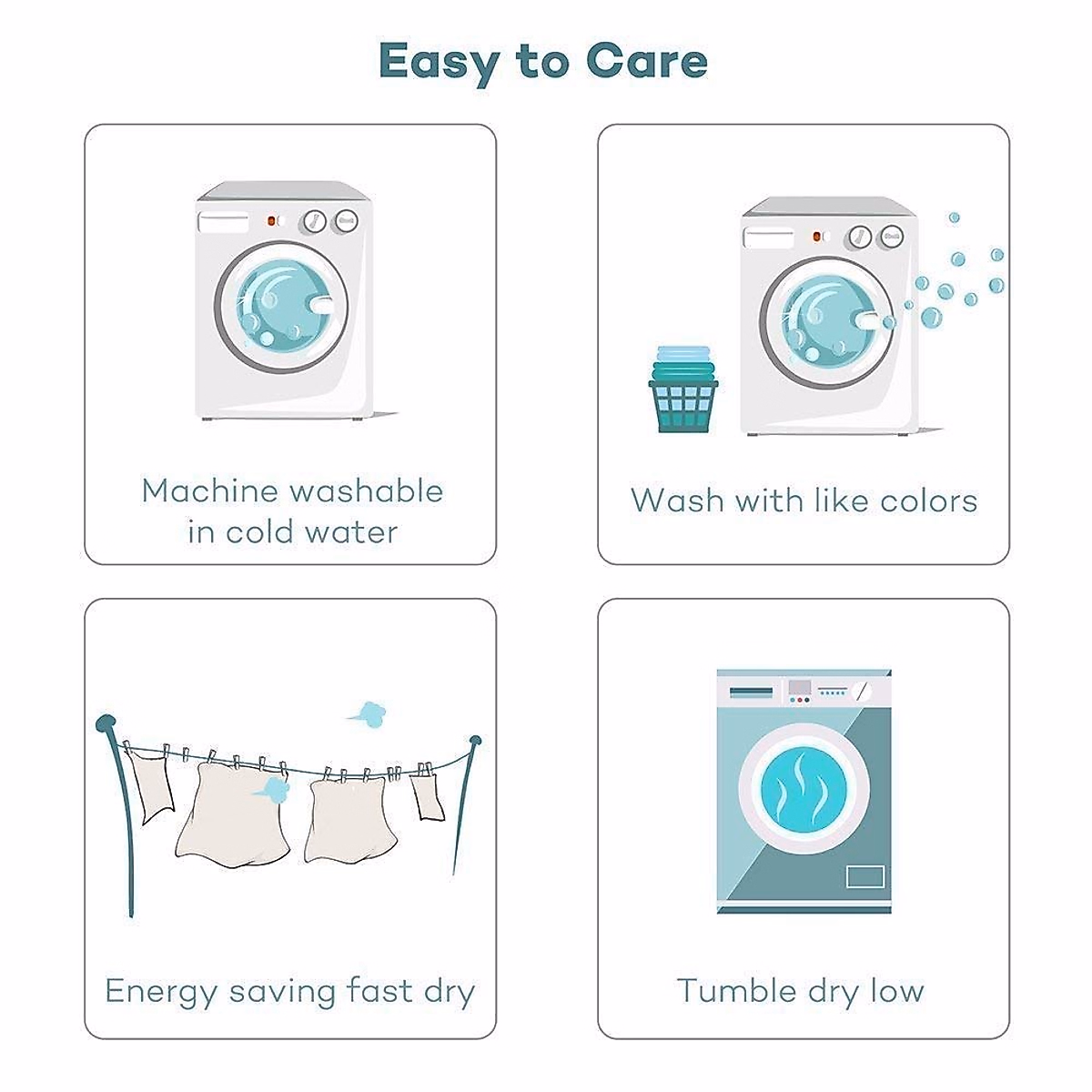 Easy to Care

Machine washable in cold water

Wash with like colors

Energy saving fast dry

Tumble dry low