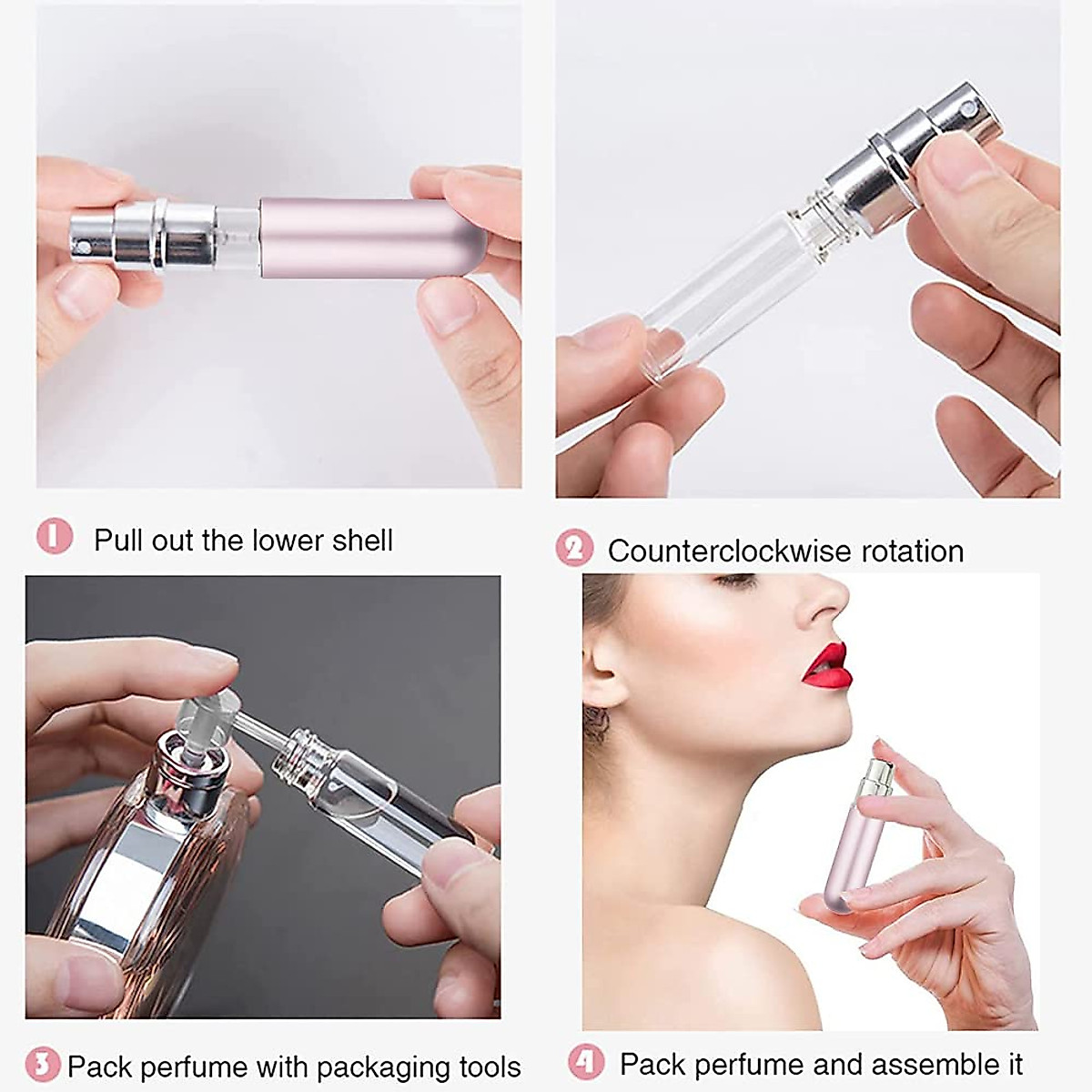 1 Pull out the lower shell

2 Counterclockwise rotation

3 Pack perfume with packaging tools

4 Pack perfume and assemble it