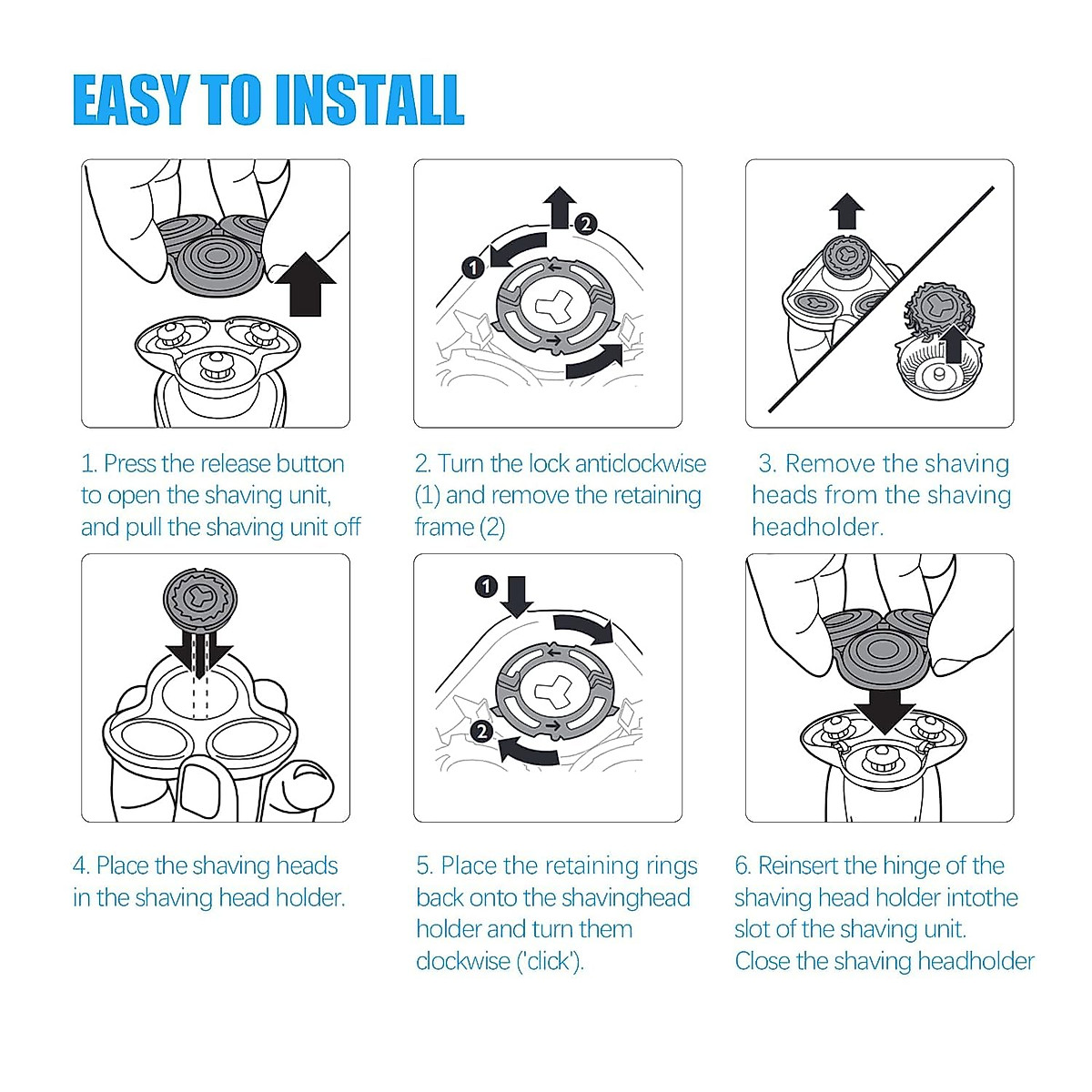 EASY TO INSTALL

2
1

1. Press the release button to open the shaving unit, and pull the shaving unit off

2. Turn the lock anticlockwise (1) and remove the retaining frame (2)

3. Remove the shaving heads from the shaving headholder.

1
2

4. Place the shaving heads in the shaving head holder.

5. Place the retaining rings back onto the shavinghead holder and turn them clockwise ('click').

6. Reinsert the hinge of the shaving head holder intothe slot of the shaving unit. Close the shaving headholder