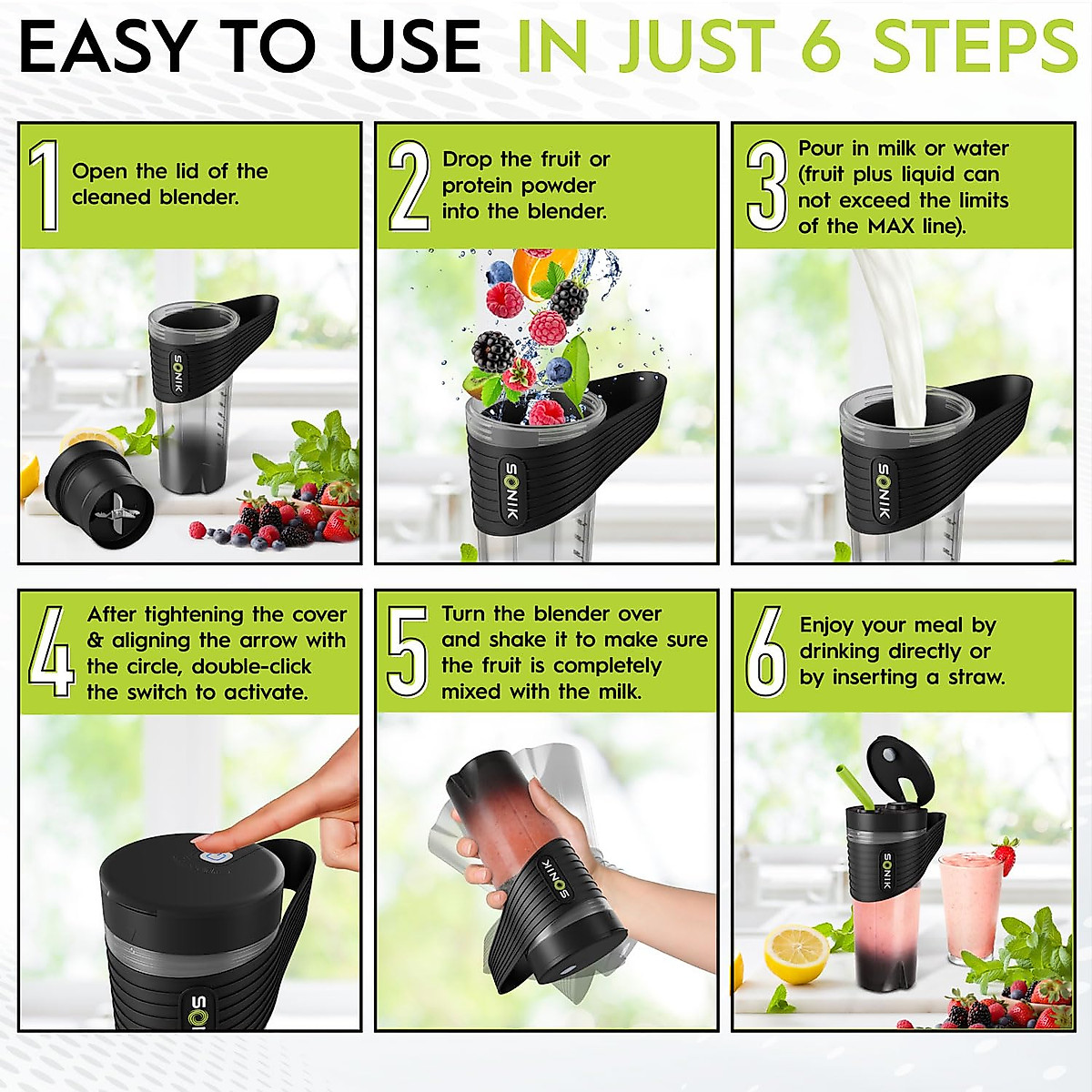 EASY TO USE IN JUST 6 STEPS

1 Open the lid of the cleaned blender.

SONIK

2 Drop the fruit or protein powder into the blender.

SONIK

3 Pour in milk or water (fruit plus liquid can not exceed the limits of the MAX line).

SONIK

4 After tightening the cover & aligning the arrow with the circle, double-click the switch to activate.

5 Turn the blender over and shake it to make sure the fruit is completely mixed with the milk.

SONIK

6 Enjoy your meal by drinking directly or by inserting a straw.

SONIK