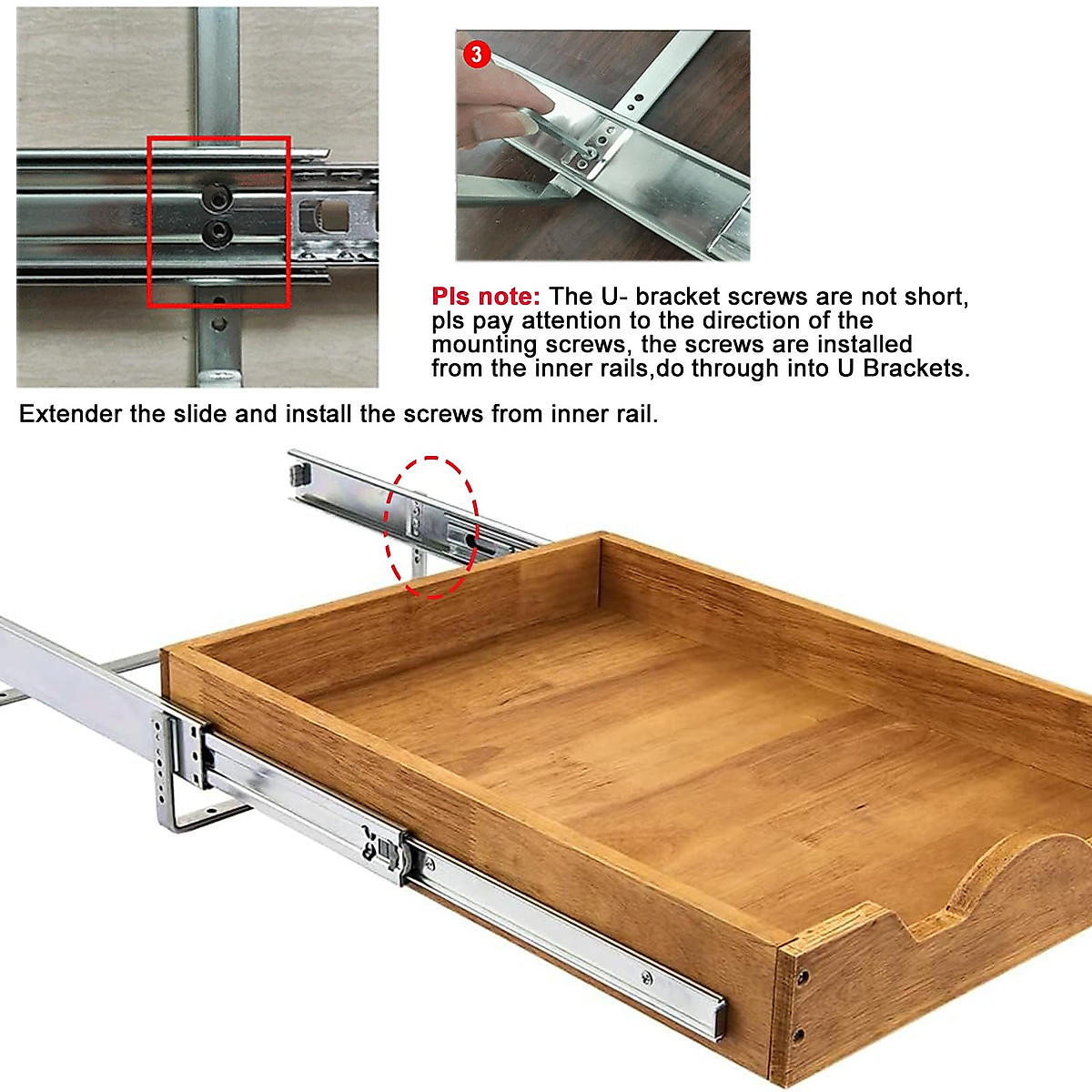 3

Pls note: The U- bracket screws are not short, pls pay attention to the direction of the mounting screws, the screws are installed from the inner rails,do through into U Brackets.

Extender the slide and install the screws from inner rail.