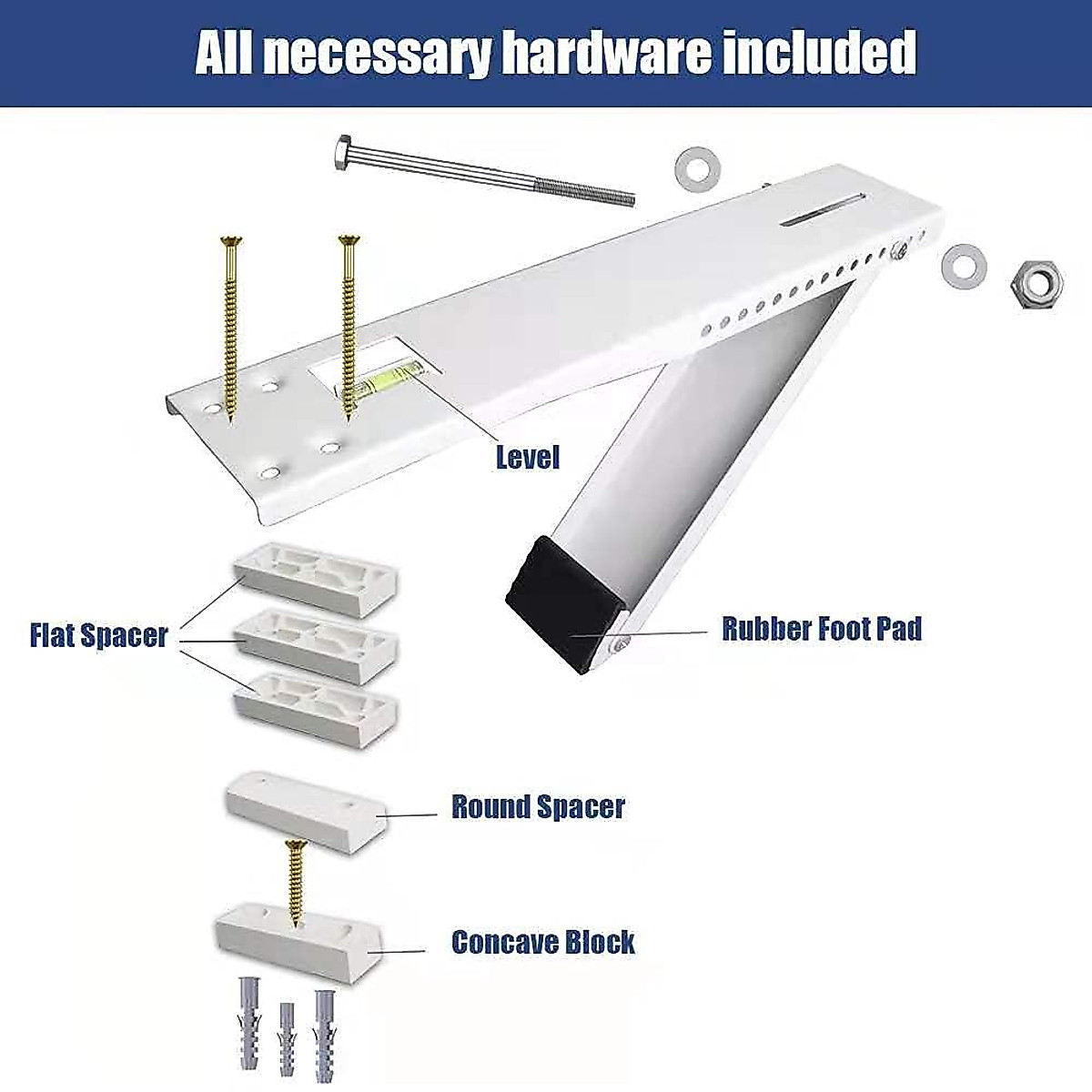 All necessary hardware included

Level

Flat Spacer

Rubber Foot Pad

Round Spacer

Concave Block