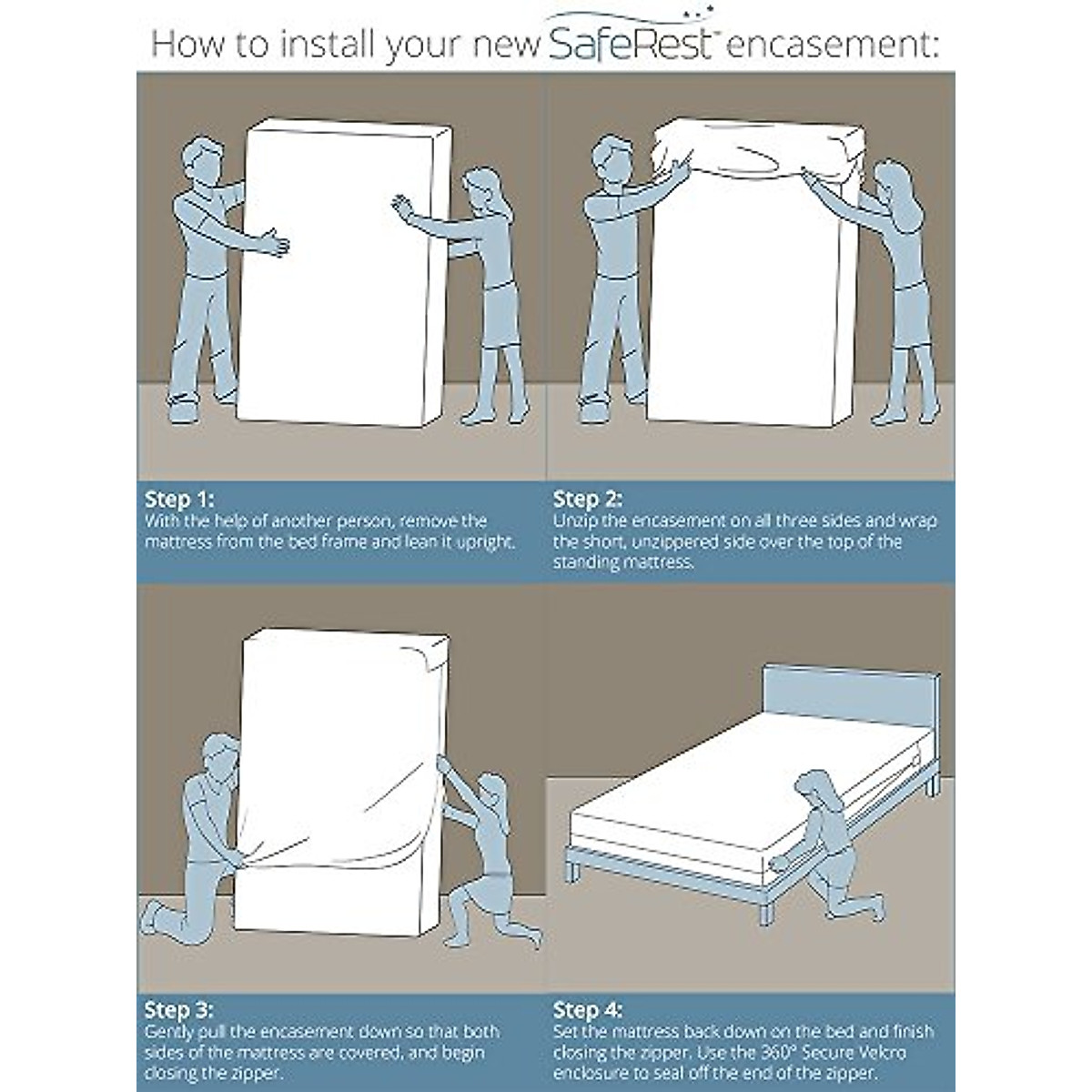 How to install your new SafeRest™ encasement:

Step 1:
With the help of another person, remove the mattress from the bed frame and lean it upright.

Step 2:
Unzip the encasement on all three sides and wrap the short, unzippered side over the top of the standing mattress.

Step 3:
Gently pull the encasement down so that both sides of the mattress are covered, and begin closing the zipper.

Step 4:
Set the mattress back down on the bed and finish closing the zipper. Use the 360° Secure Velcro enclosure to seal off the end of the zipper.